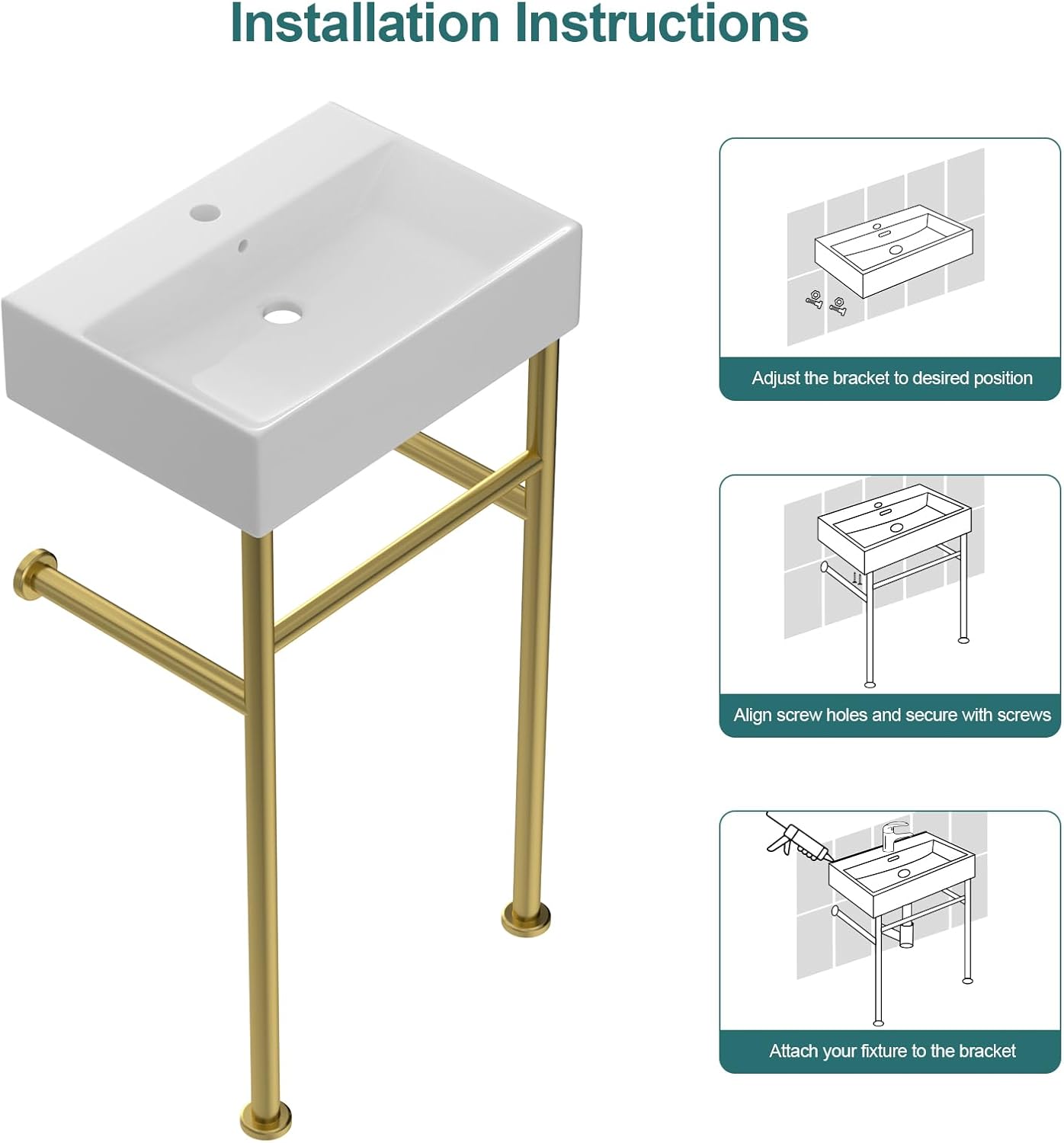 Installation Instructions

Adjust the bracket to desired position

Align screw holes and secure with screws

Attach your fixture to the bracket