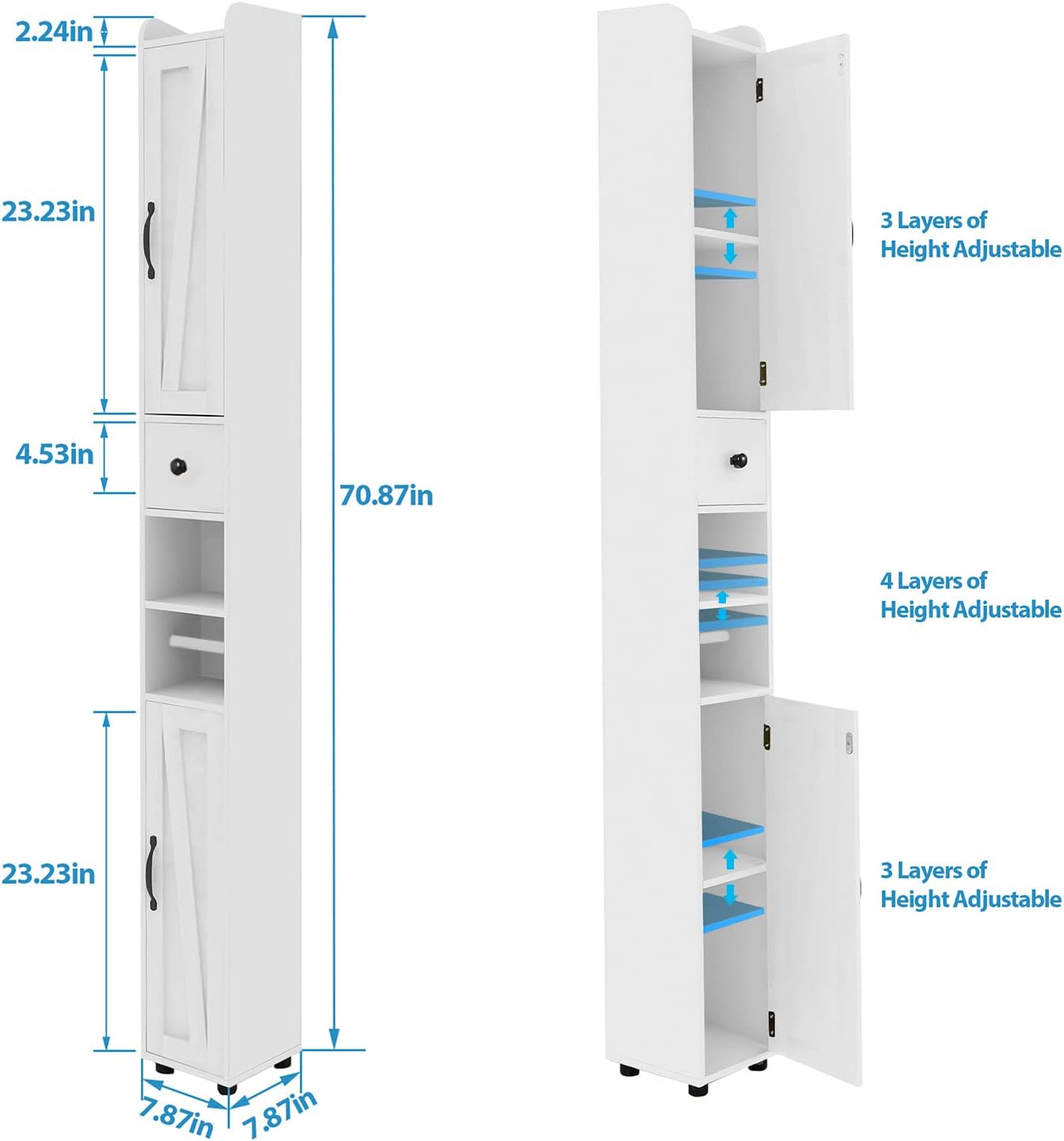 2.24in

23.23in

4.53in

70.87in

23.23in

7.87in

7.87in

3 Layers of Height Adjustable

4 Layers of Height Adjustable

3 Layers of Height Adjustable