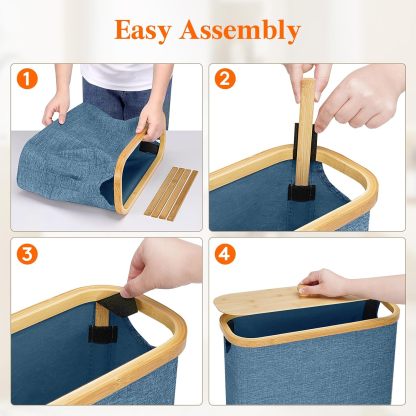 Easy Assembly

1

2

3

4