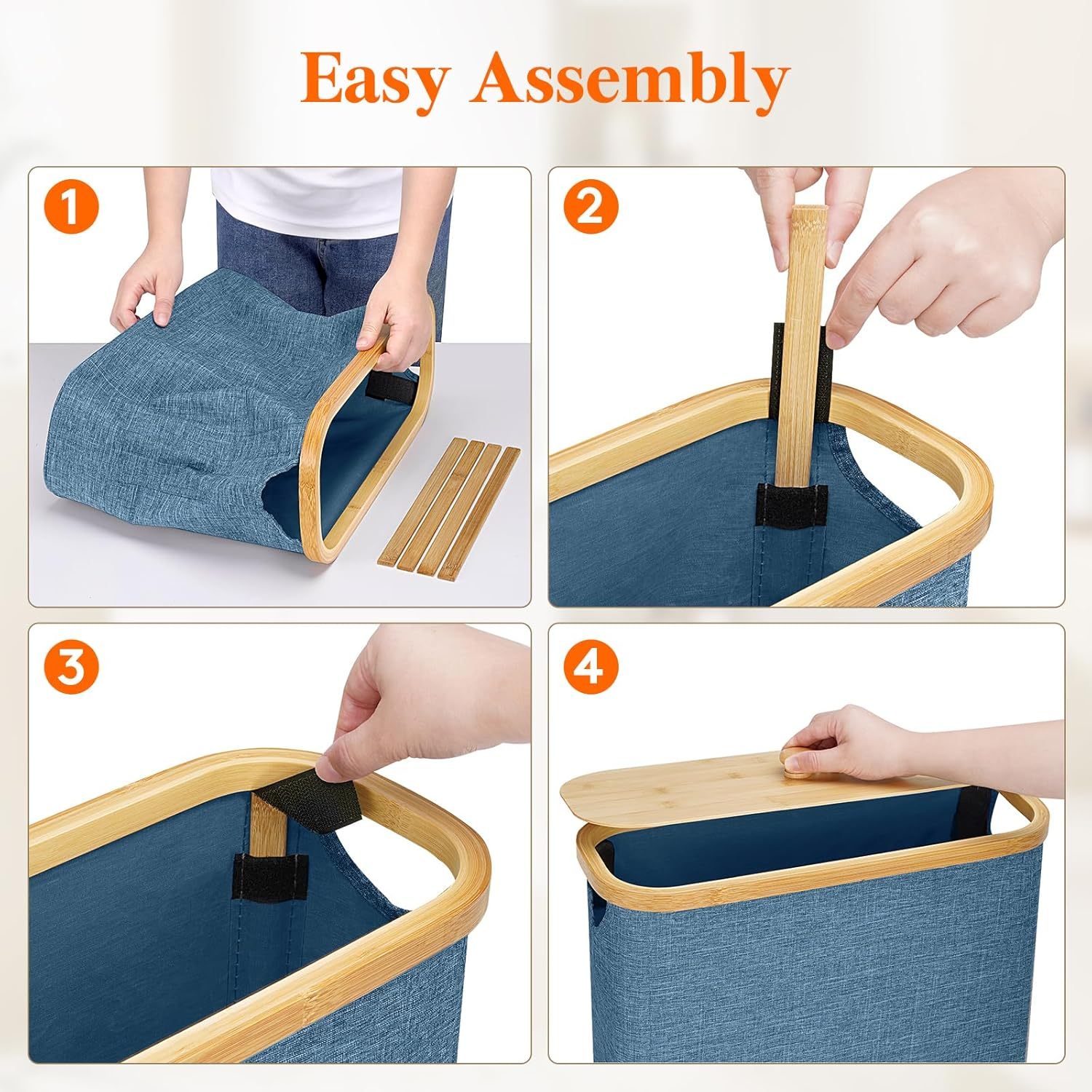 Easy Assembly

1

2

3

4