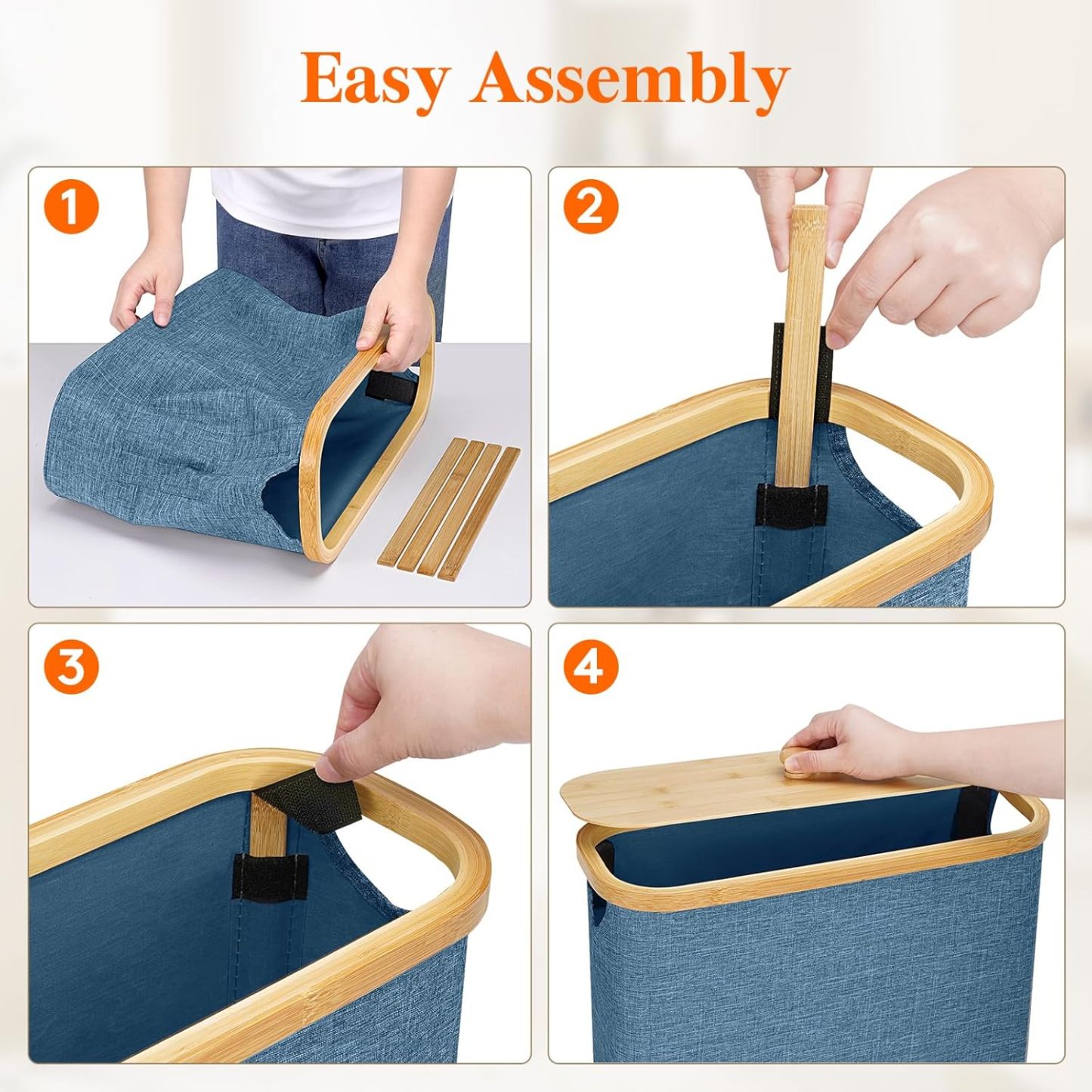 Easy Assembly

1

2

3

4