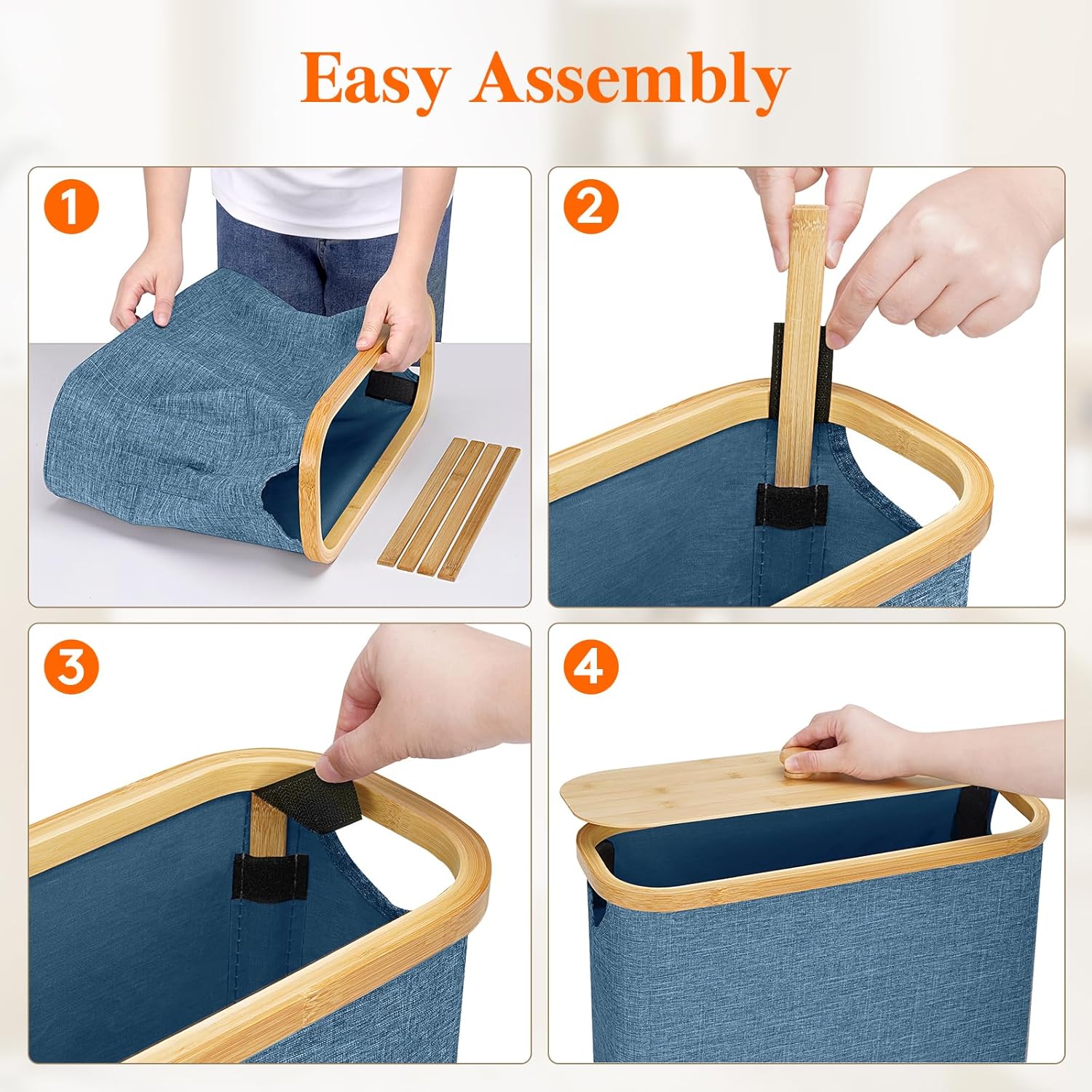 Easy Assembly

1

2

3

4