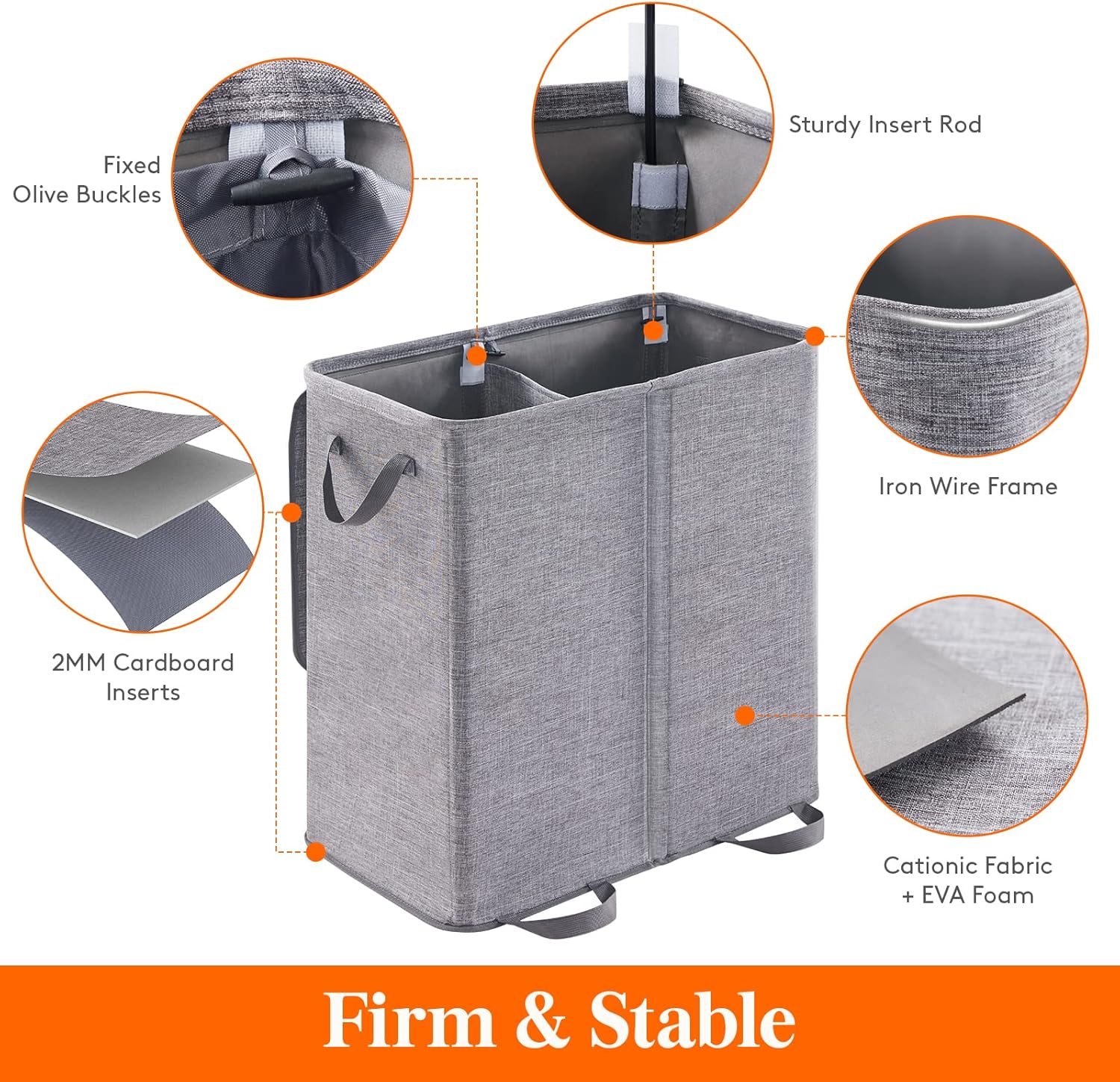 Fixed
Olive Buckles

Sturdy Insert Rod

Iron Wire Frame

2MM Cardboard
Inserts

Cationic Fabric
+ EVA Foam

Firm & Stable