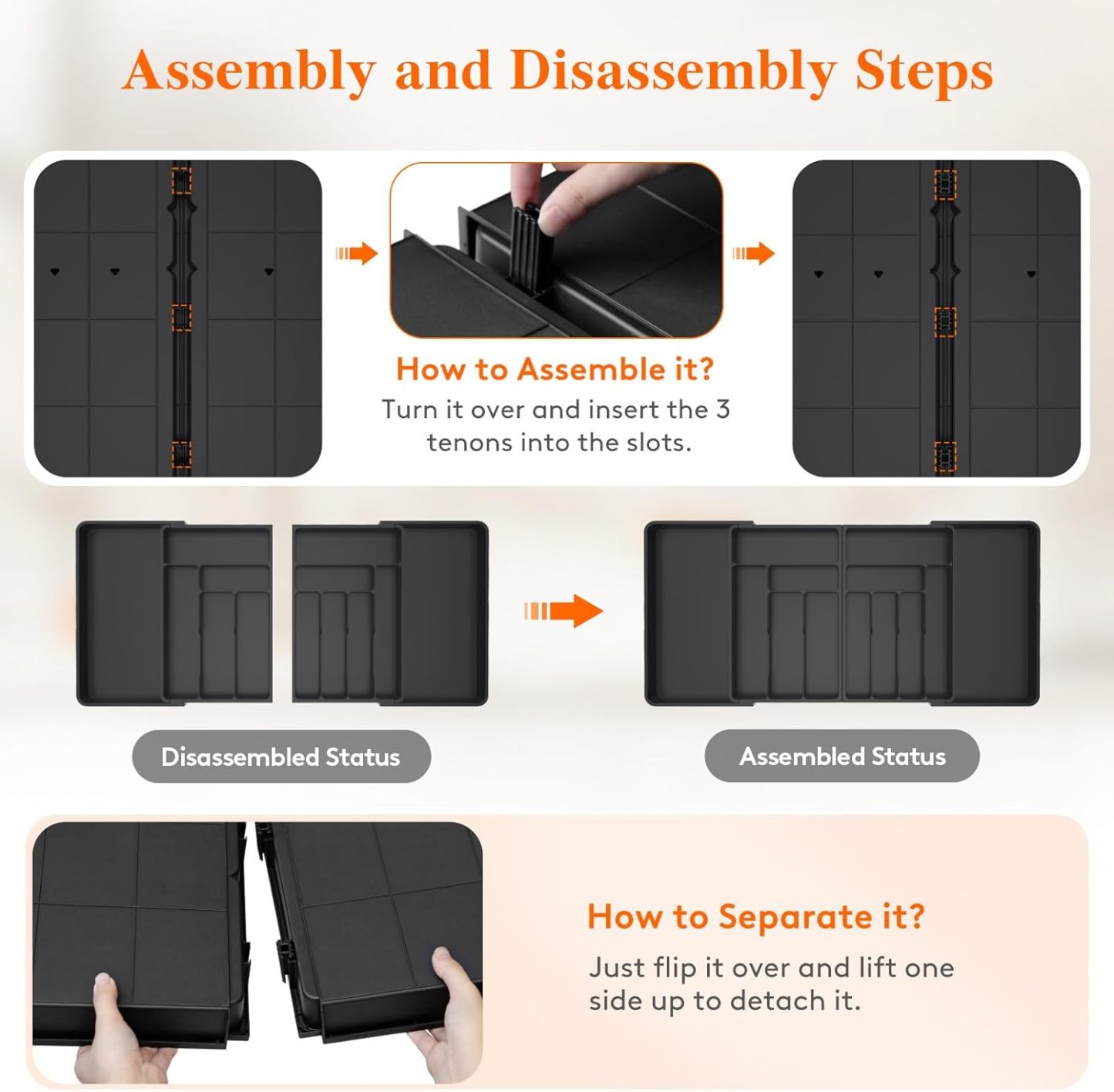 Assembly and Disassembly Steps

How to Assemble it?
Turn it over and insert the 3 tenons into the slots.

Disassembled Status

Assembled Status

How to Separate it?
Just flip it over and lift one side up to detach it.