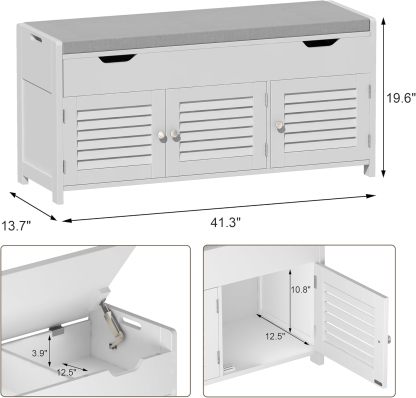 19.6"

13.7"

41.3"

3.9"

12.5"

10.8"

12.5"