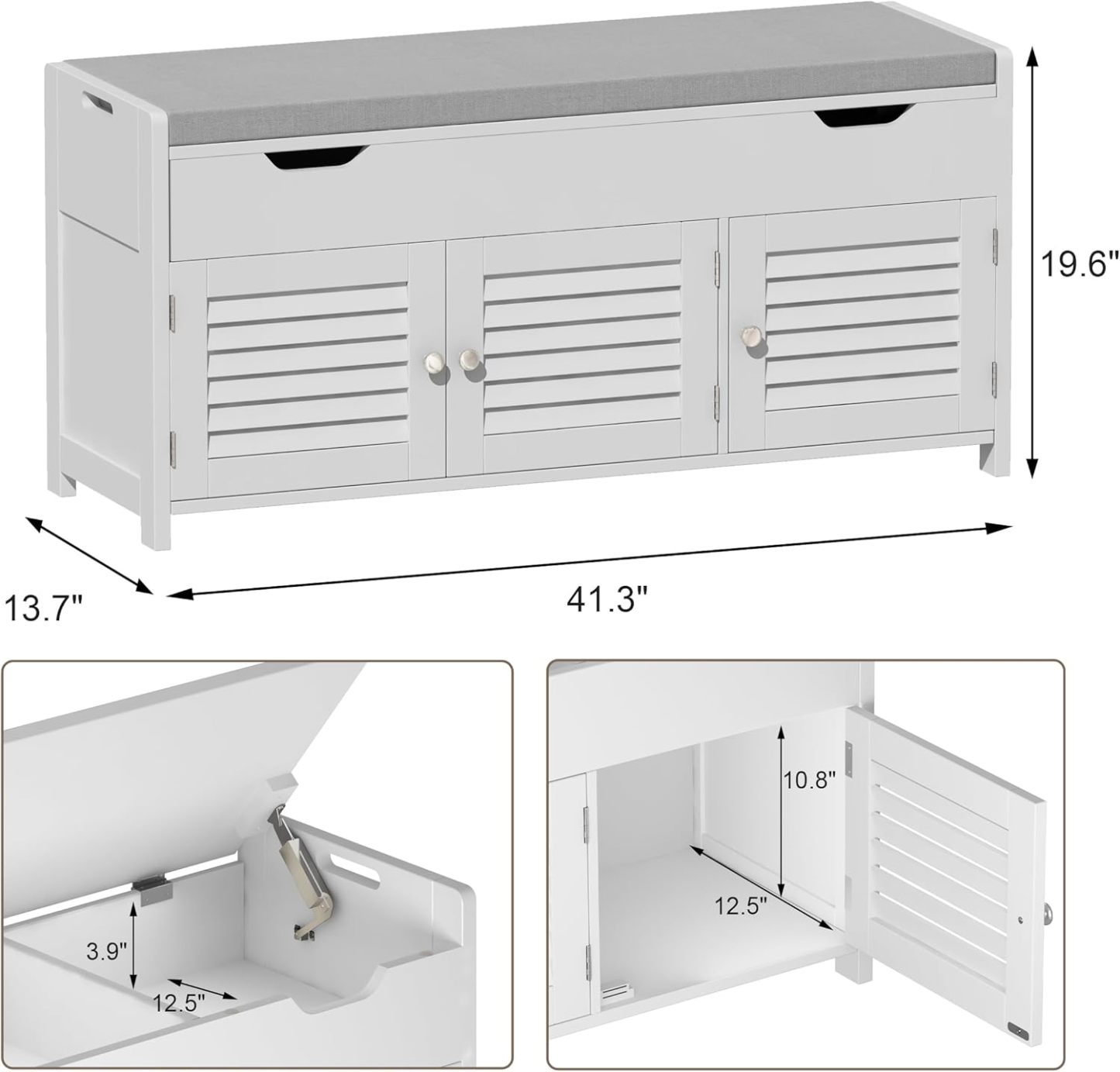 19.6"

13.7"

41.3"

3.9"

12.5"

10.8"

12.5"