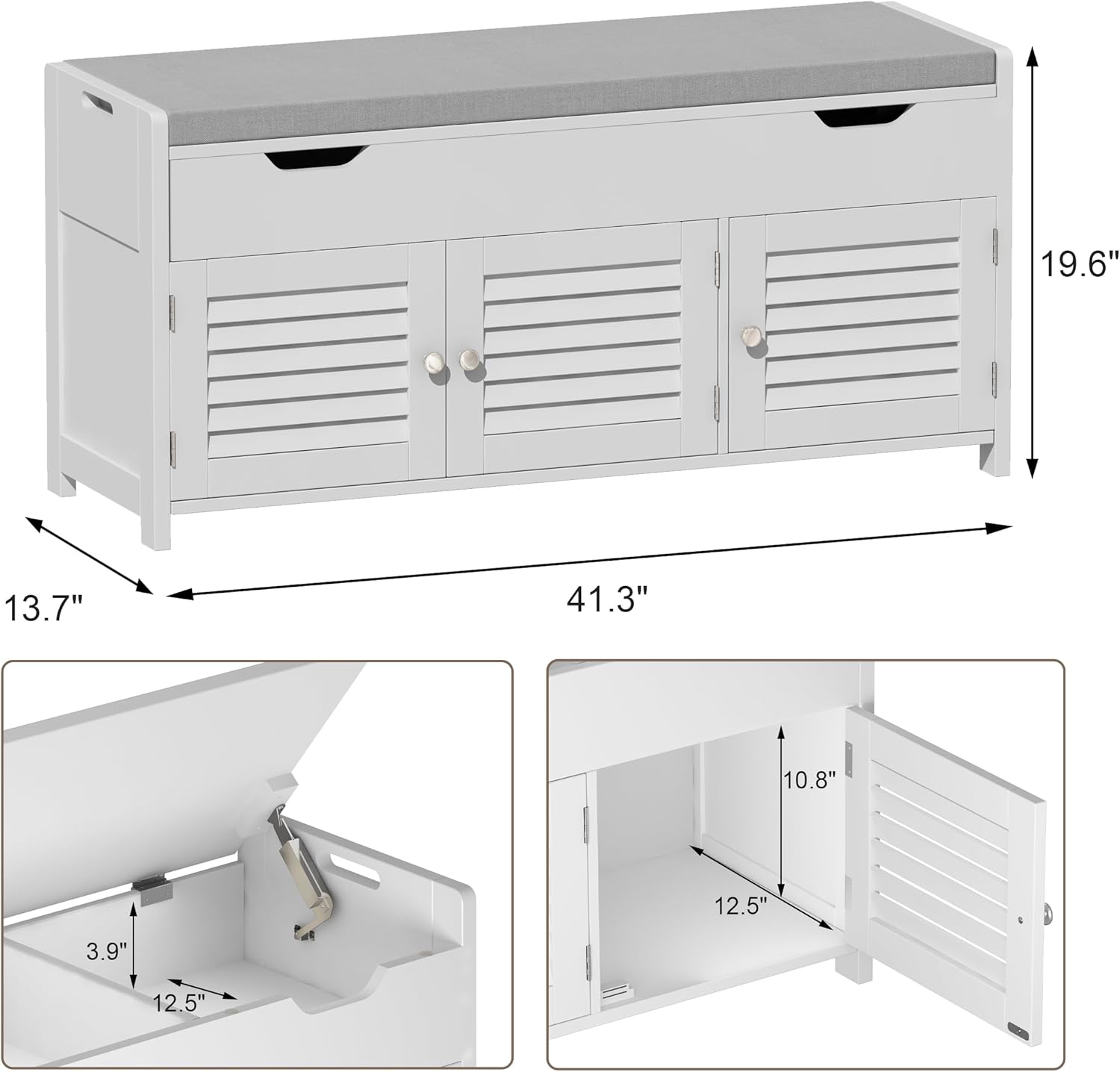 19.6"

13.7"

41.3"

3.9"

12.5"

10.8"

12.5"