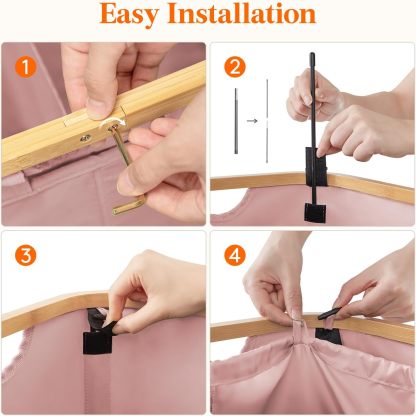 Easy Installation

1

2

3

4