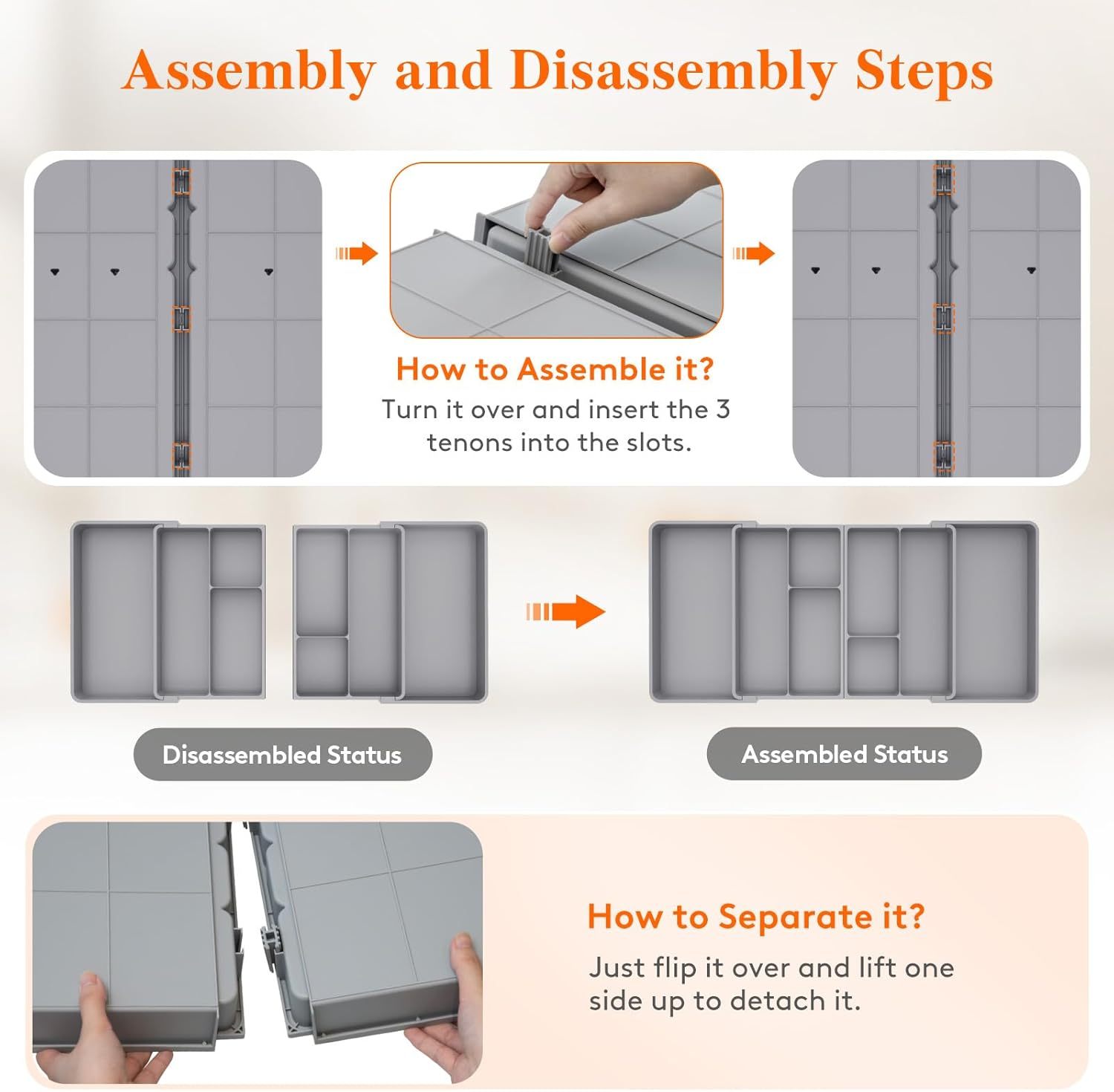 Assembly and Disassembly Steps

How to Assemble it?
Turn it over and insert the 3 tenons into the slots.

Disassembled Status

Assembled Status

How to Separate it?
Just flip it over and lift one side up to detach it.