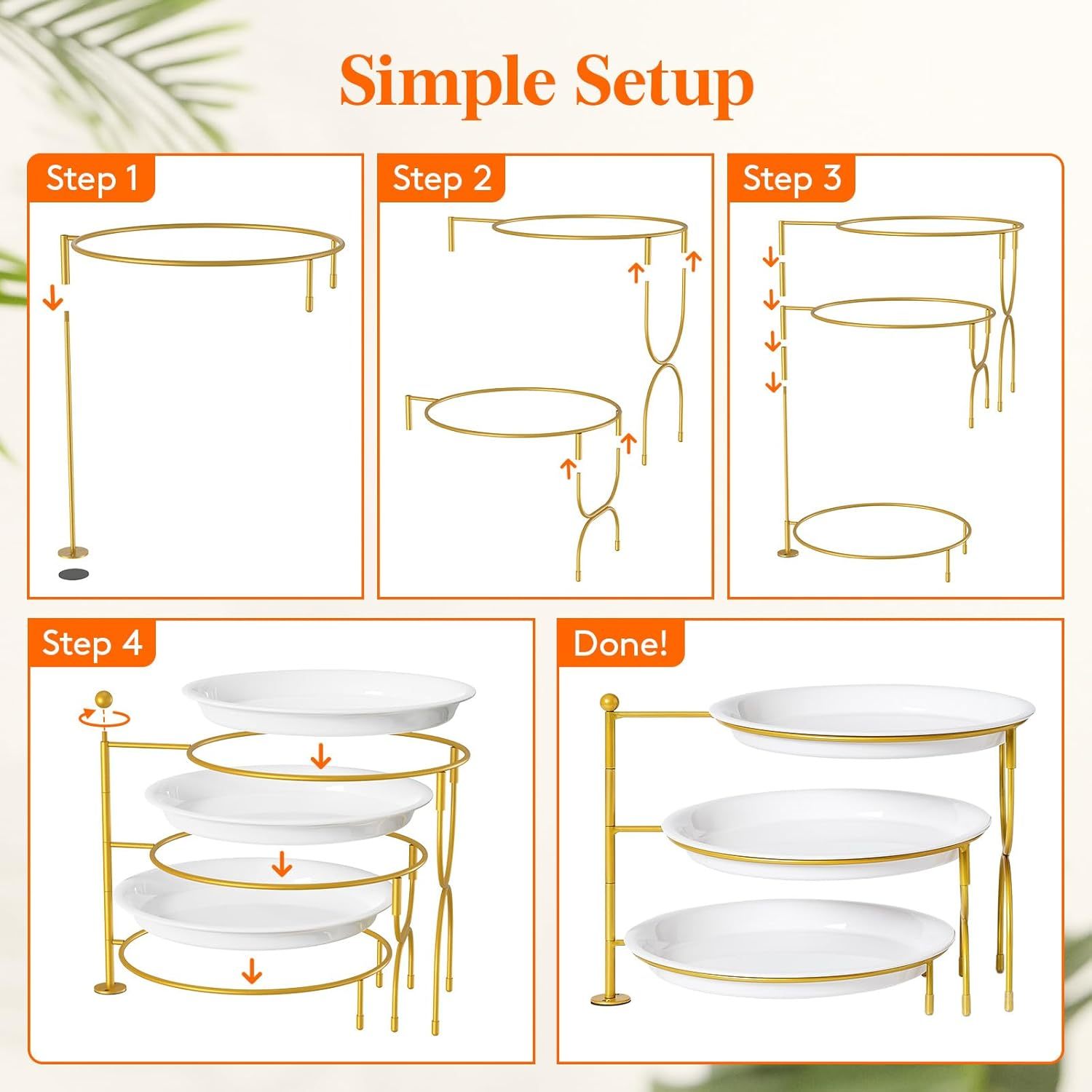 Simple Setup

Step 1

Step 2

Step 3

Step 4

Done!