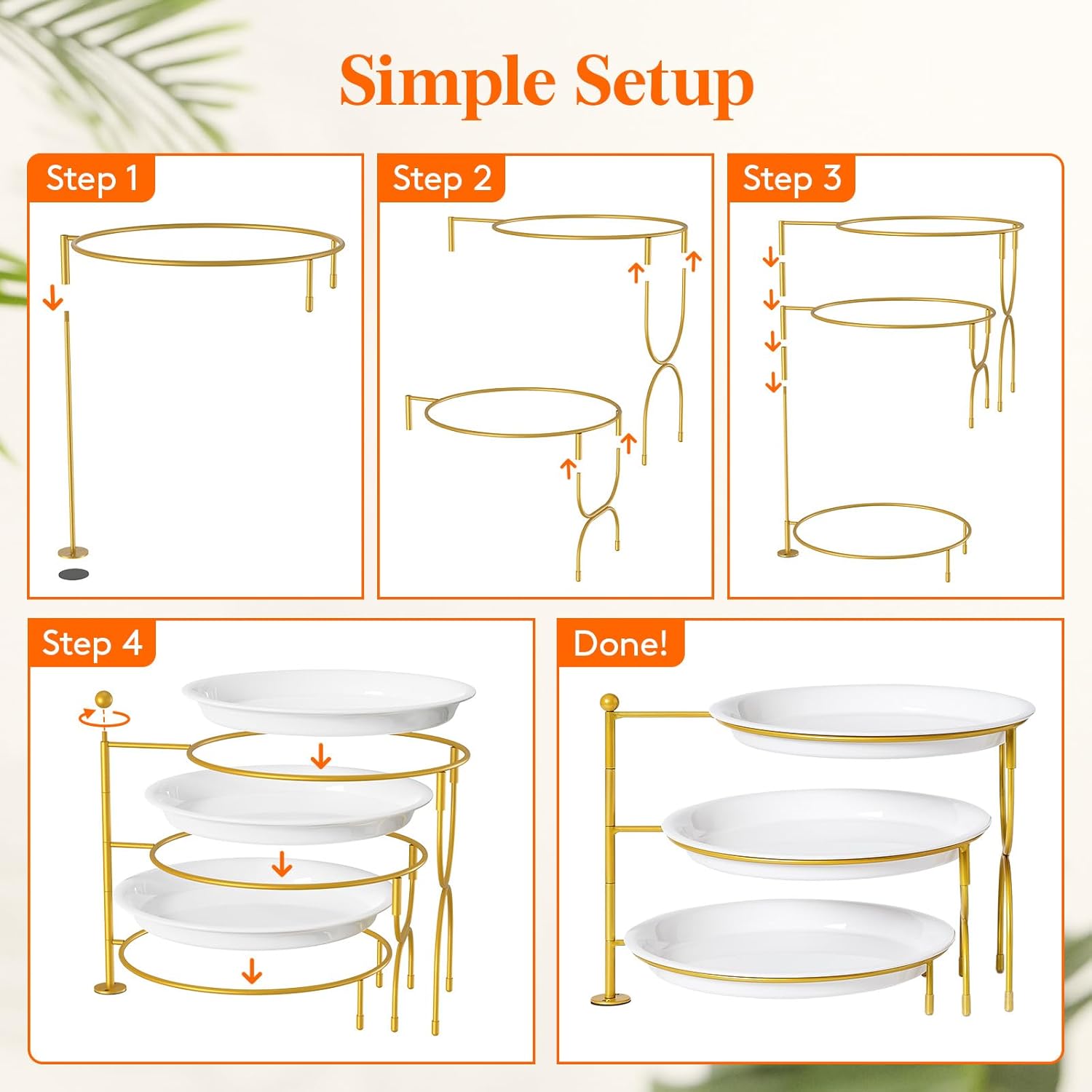 Simple Setup

Step 1

Step 2

Step 3

Step 4

Done!