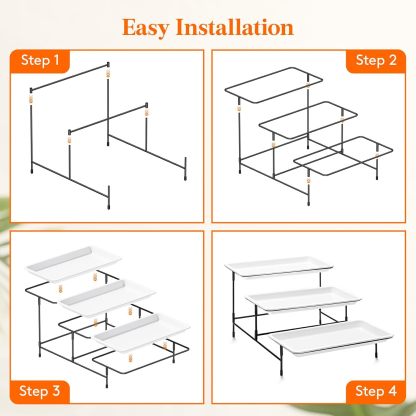 Easy Installation

Step 1

Step 2

Step 3

Step 4