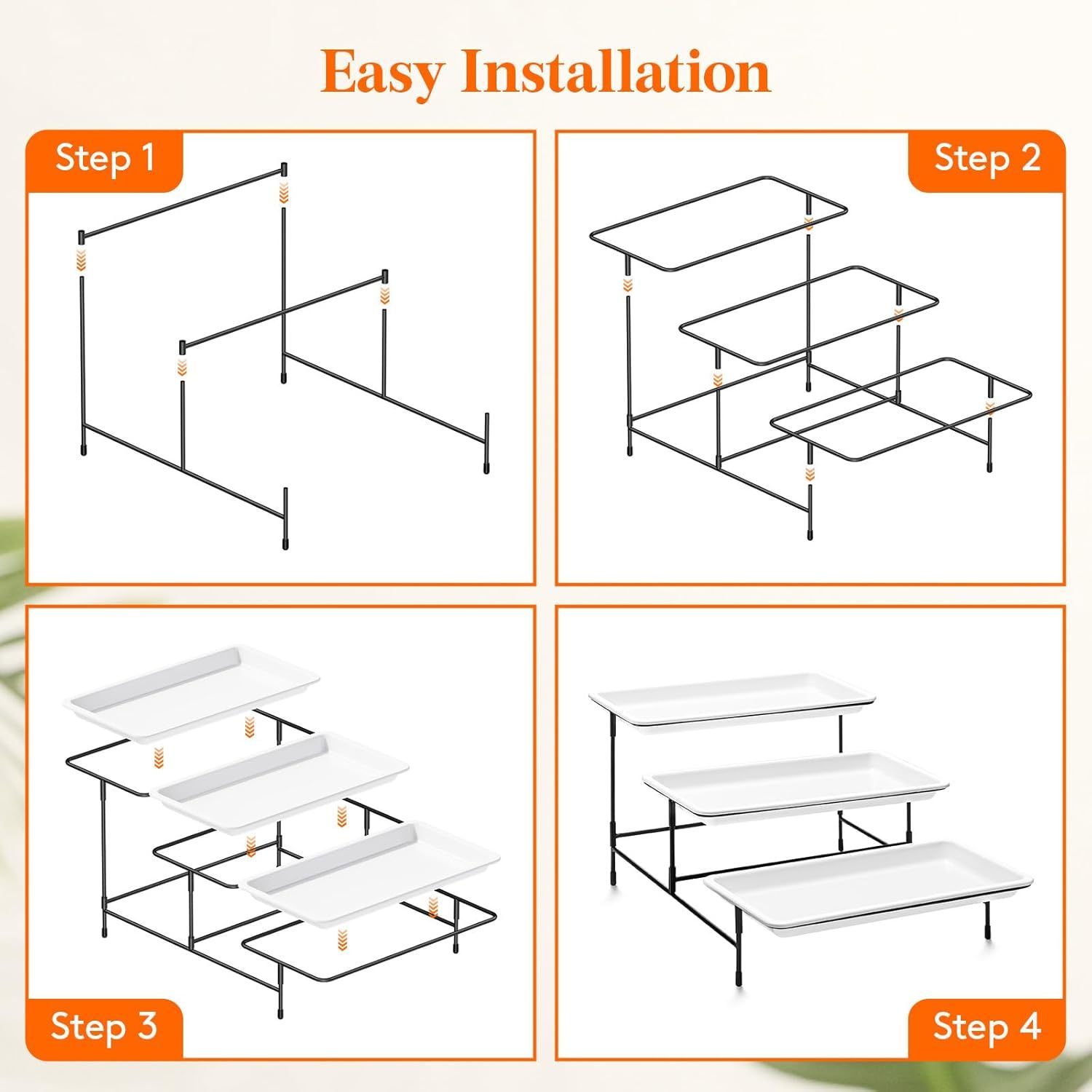 Easy Installation

Step 1

Step 2

Step 3

Step 4