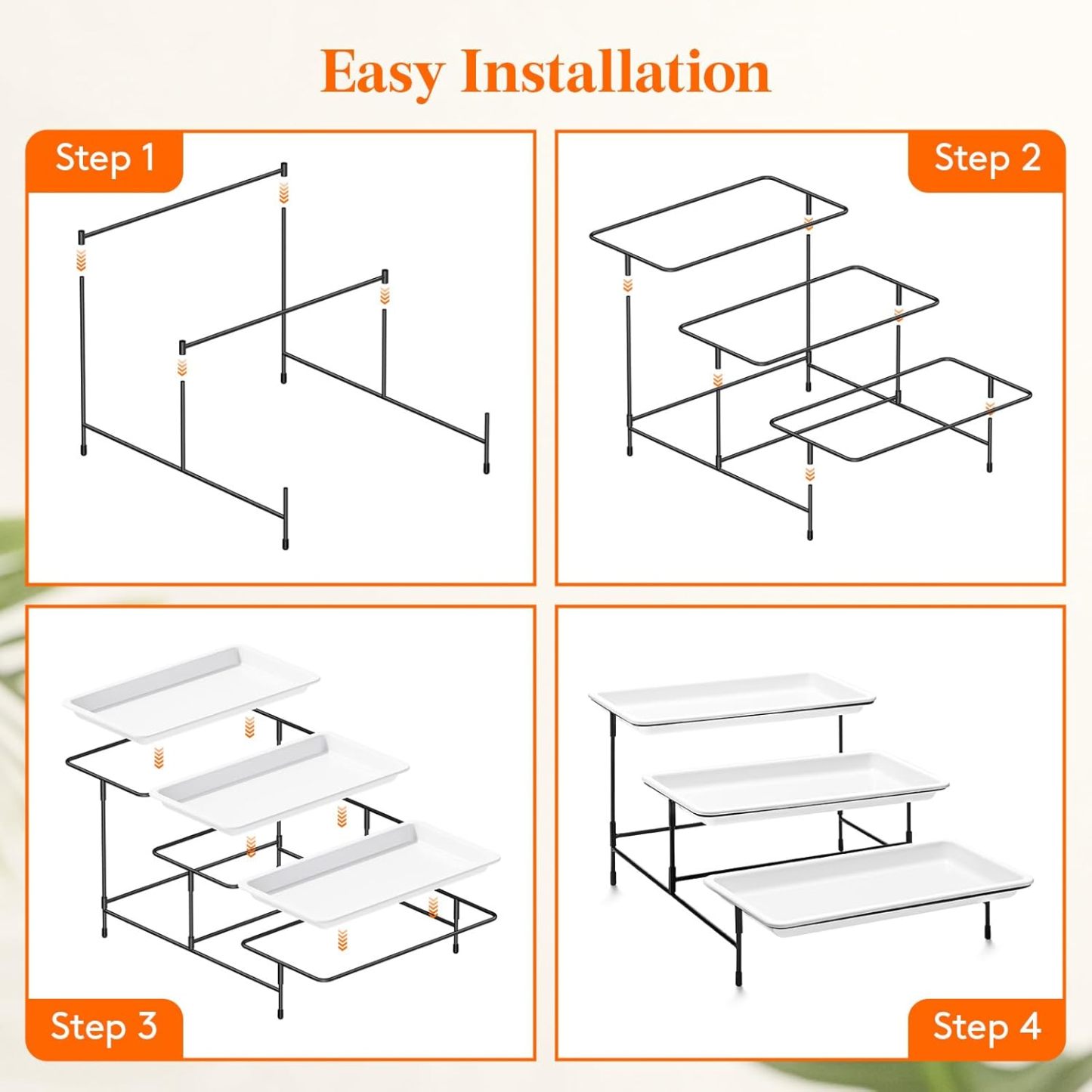 Easy Installation

Step 1

Step 2

Step 3

Step 4