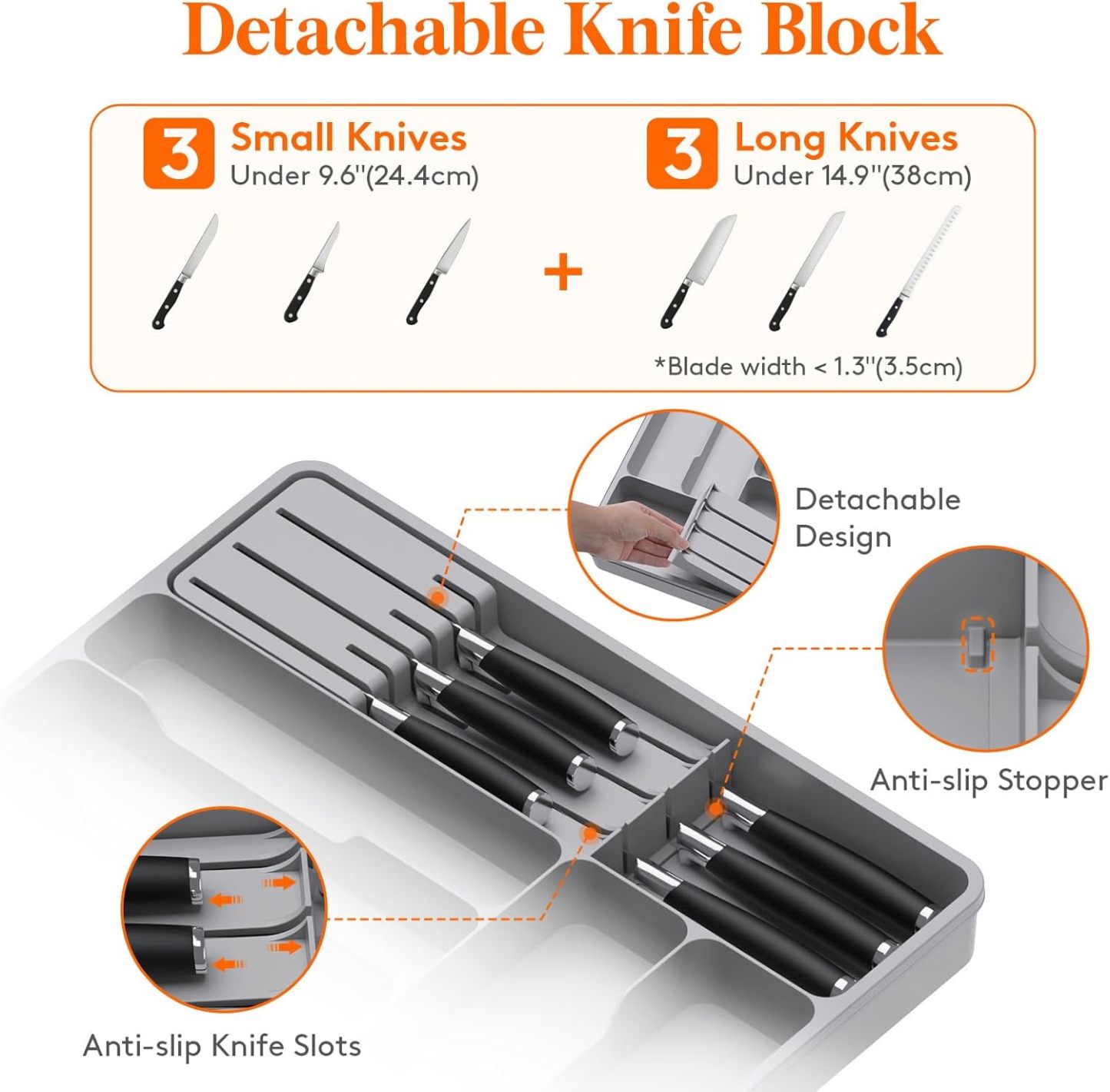 Detachable Knife Block

3 Small Knives
Under 9.6''(24.4cm)

+

3 Long Knives
Under 14.9''(38cm)

*Blade width < 1.3''(3.5cm)

Detachable Design

Anti-slip Stopper

Anti-slip Knife Slots