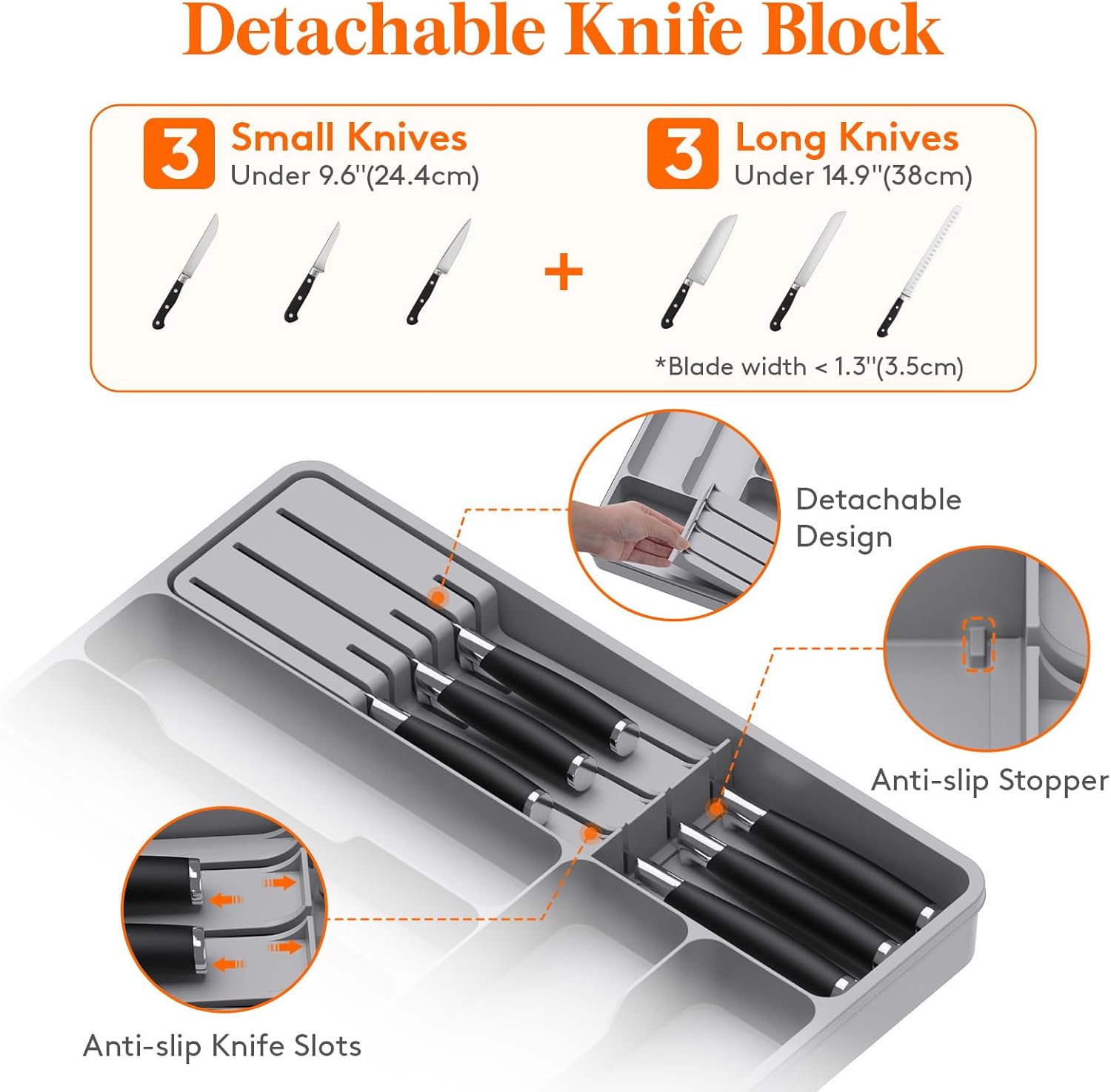 Detachable Knife Block

3 Small Knives
Under 9.6"(24.4cm)

+

3 Long Knives
Under 14.9"(38cm)

*Blade width < 1.3"(3.5cm)

Detachable Design

Anti-slip Stopper

Anti-slip Knife Slots