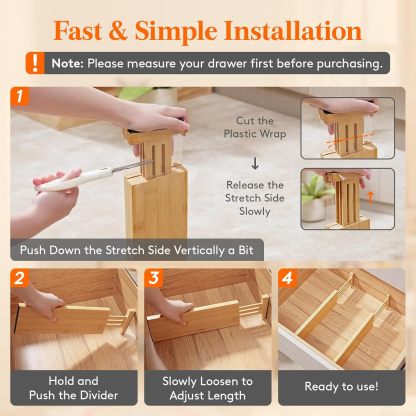 Fast & Simple Installation

! Note: Please measure your drawer first before purchasing.

1

Cut the Plastic Wrap

↓

Release the Stretch Side Slowly

Push Down the Stretch Side Vertically a Bit

2

Hold and Push the Divider

3

Slowly Loosen to Adjust Length

4

Ready to use!