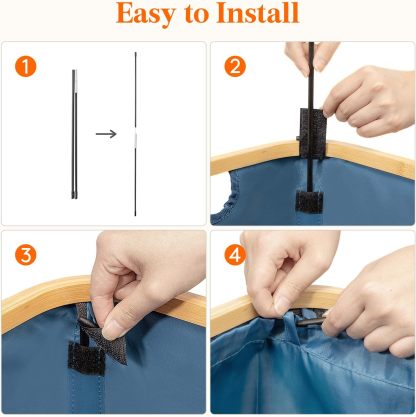 Easy to Install

1

2

3

4