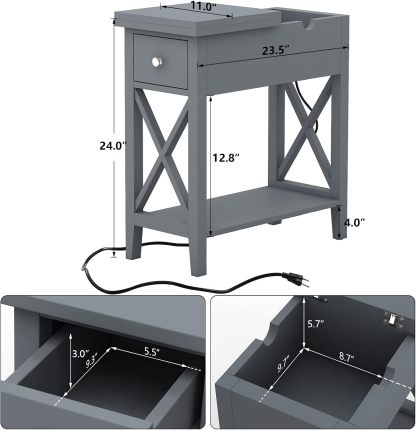 11.0"
23.5"
24.0"
12.8"
4.0"
3.0"
9.3"
5.5"
5.7"
9.7"
8.7"