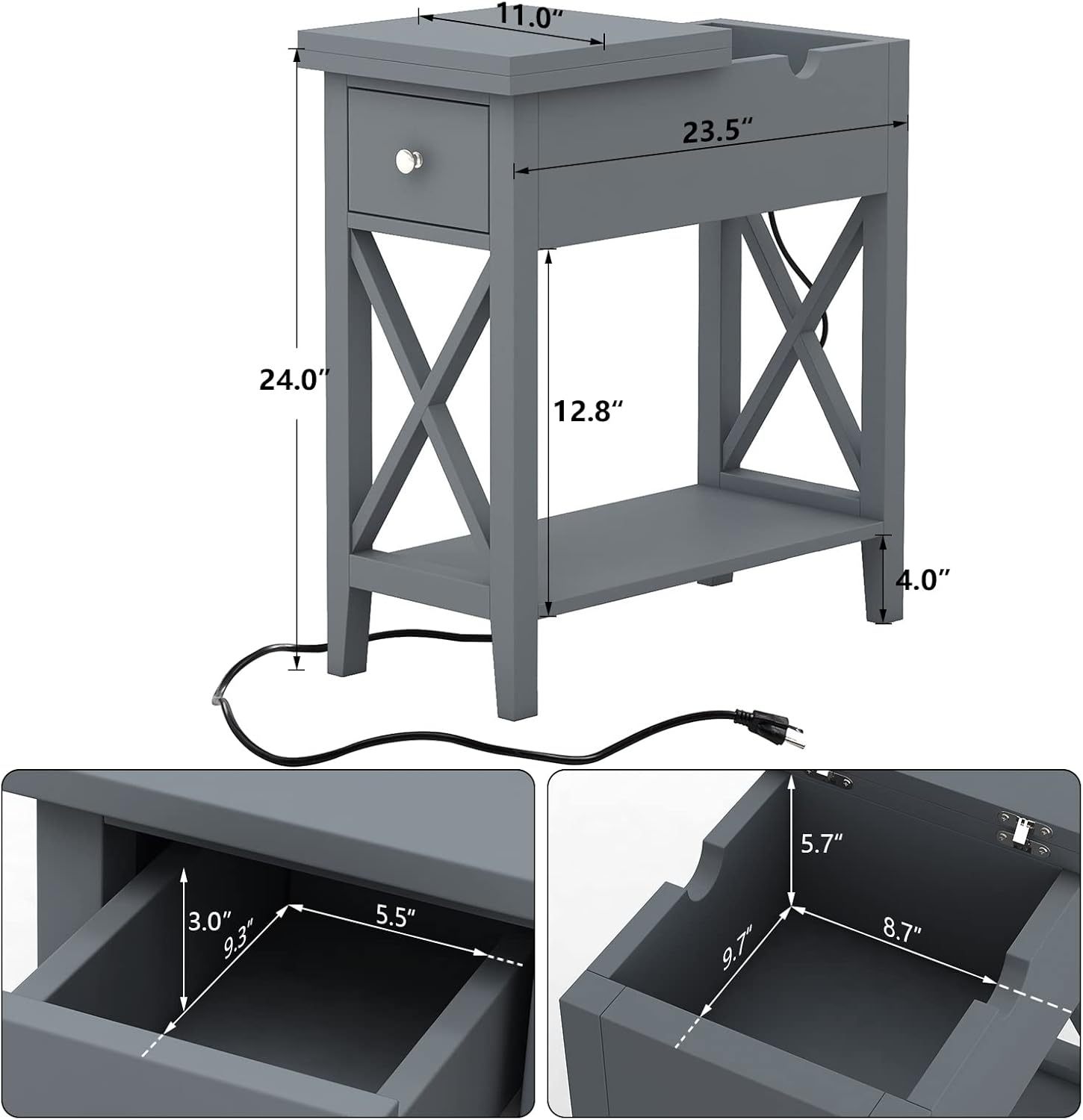 11.0″

23.5″

24.0″

12.8″

4.0″

3.0″

9.3″

5.5″

5.7″

9.7″

8.7″