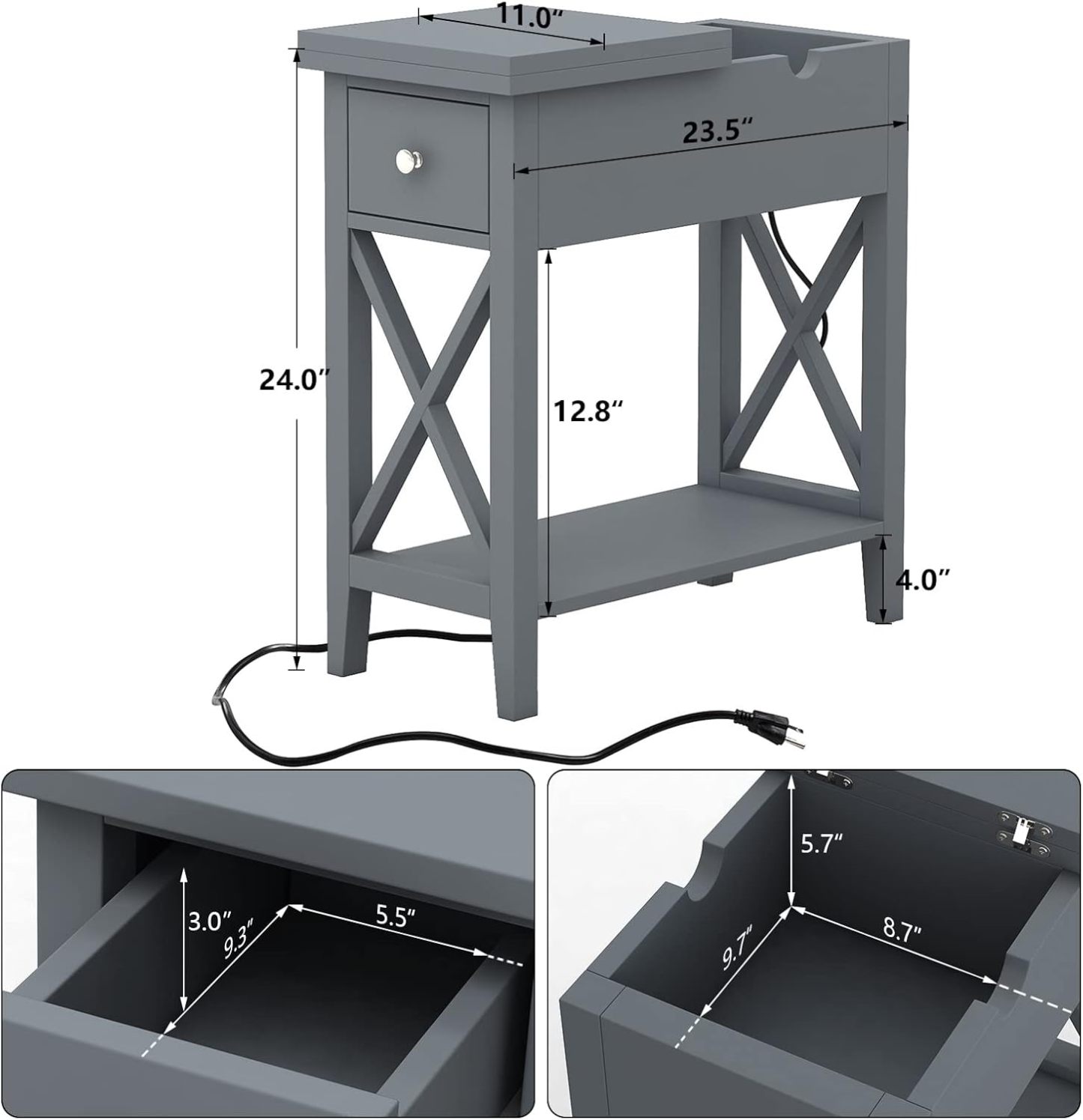 11.0″

23.5″

24.0″

12.8″

4.0″

3.0″
9.3″
5.5″

5.7″
9.7″
8.7″