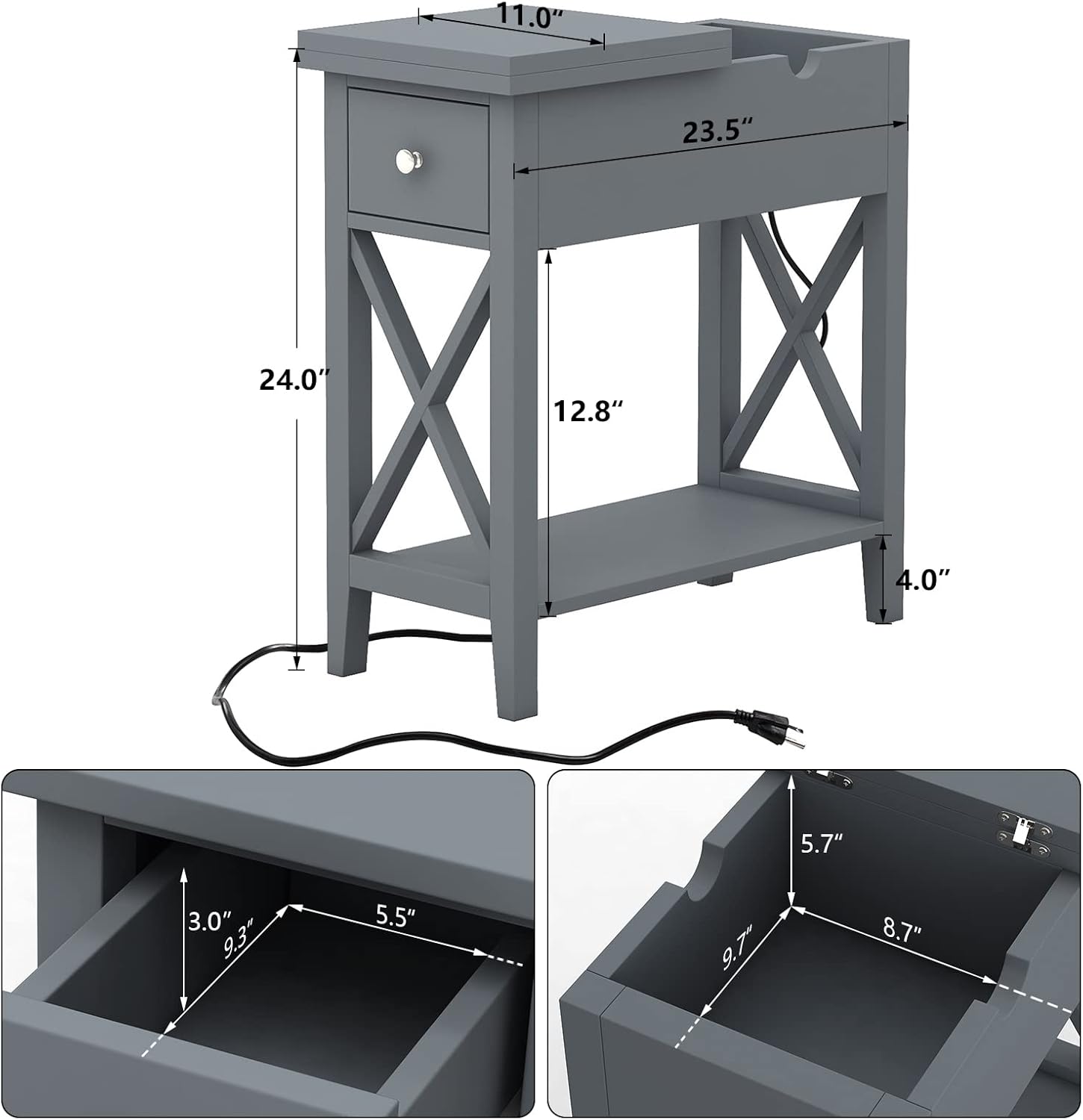 11.0″

23.5″

24.0″

12.8″

4.0″

3.0″

9.3″

5.5″

5.7″

9.7″

8.7″