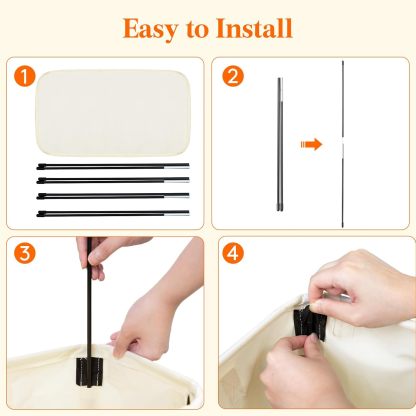 Easy to Install

1

2

3

4