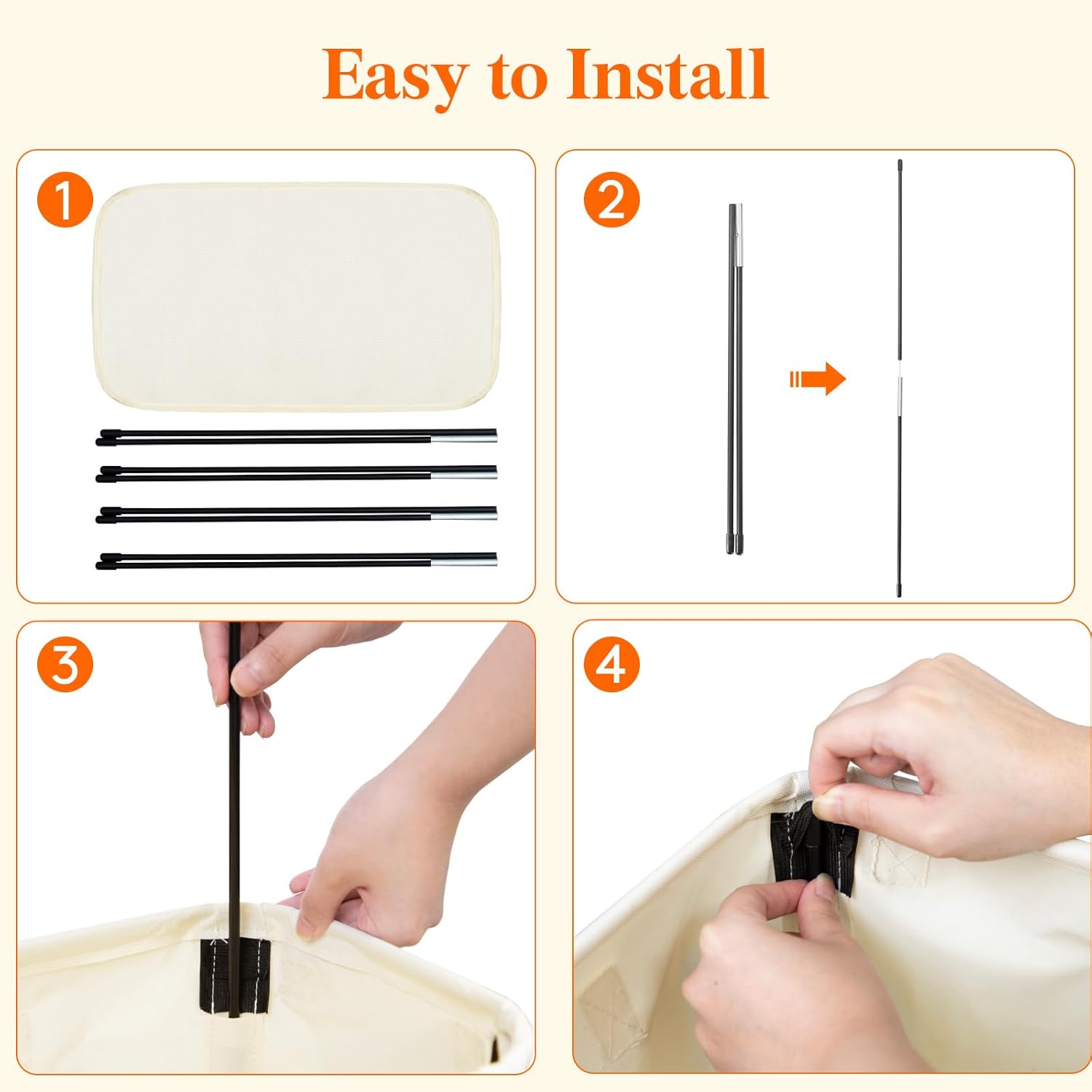 Easy to Install

1

2

3

4