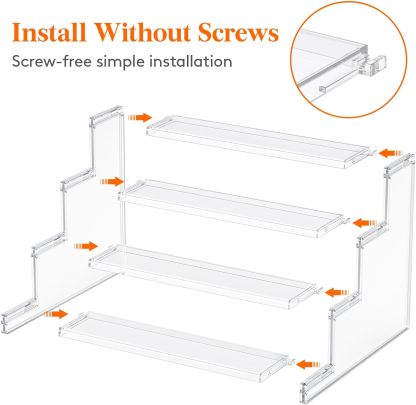 Install Without Screws

Screw-free simple installation