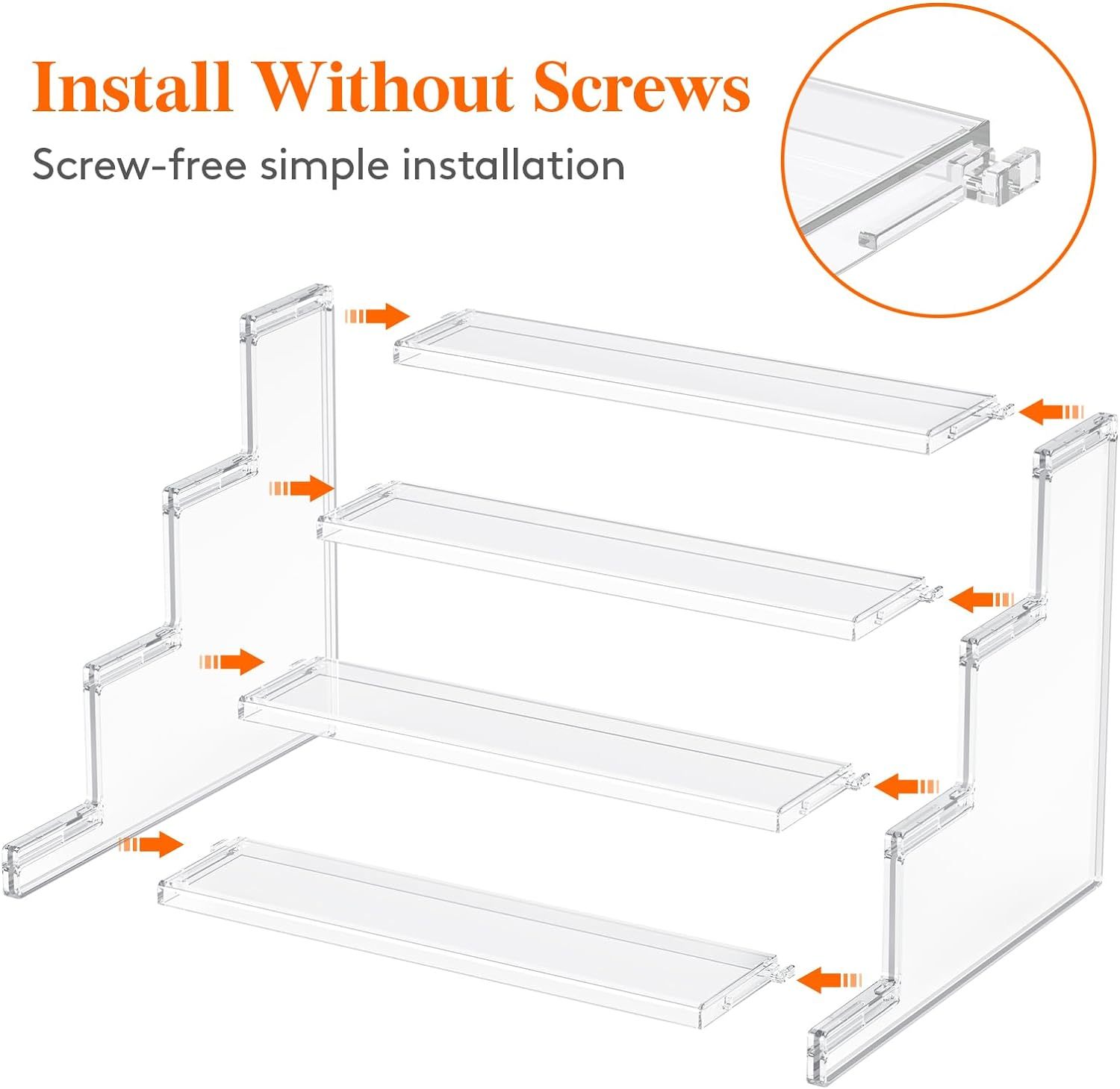 Install Without Screws

Screw-free simple installation