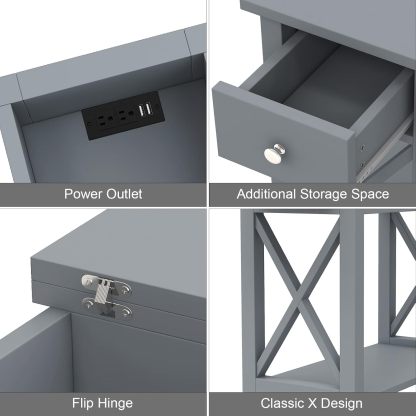 Power Outlet

Additional Storage Space

Flip Hinge

Classic X Design