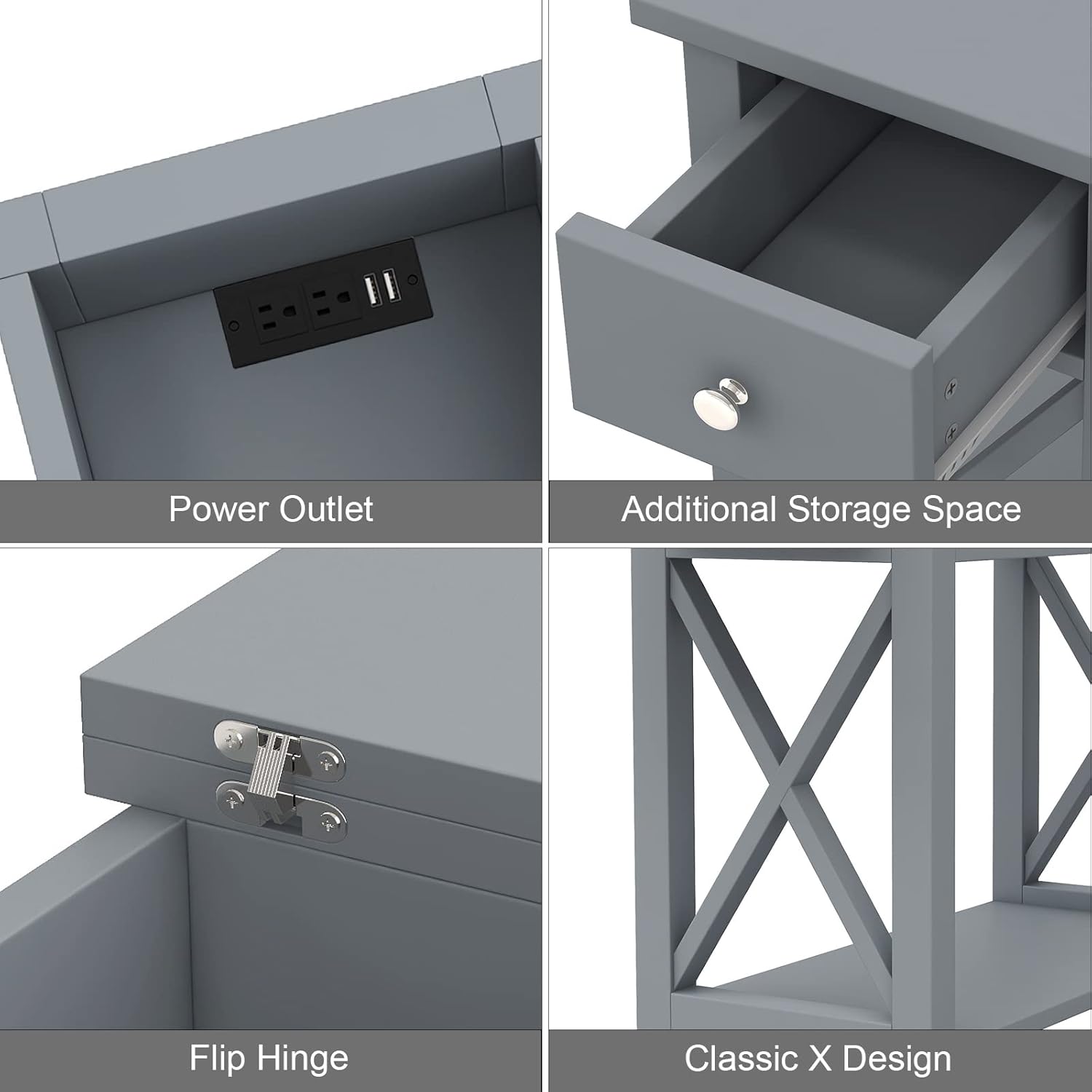 Power Outlet

Additional Storage Space

Flip Hinge

Classic X Design