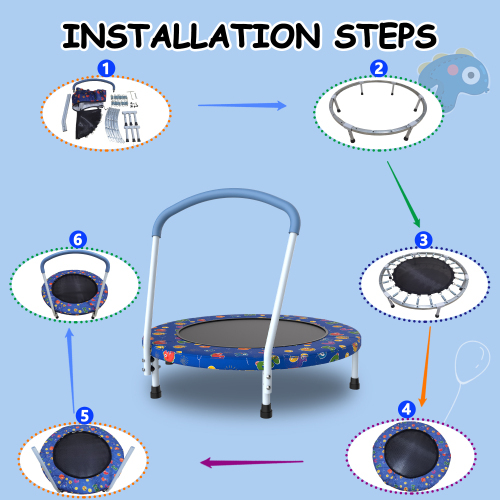 INSTALLATION STEPS

1

2

3

4

5

6