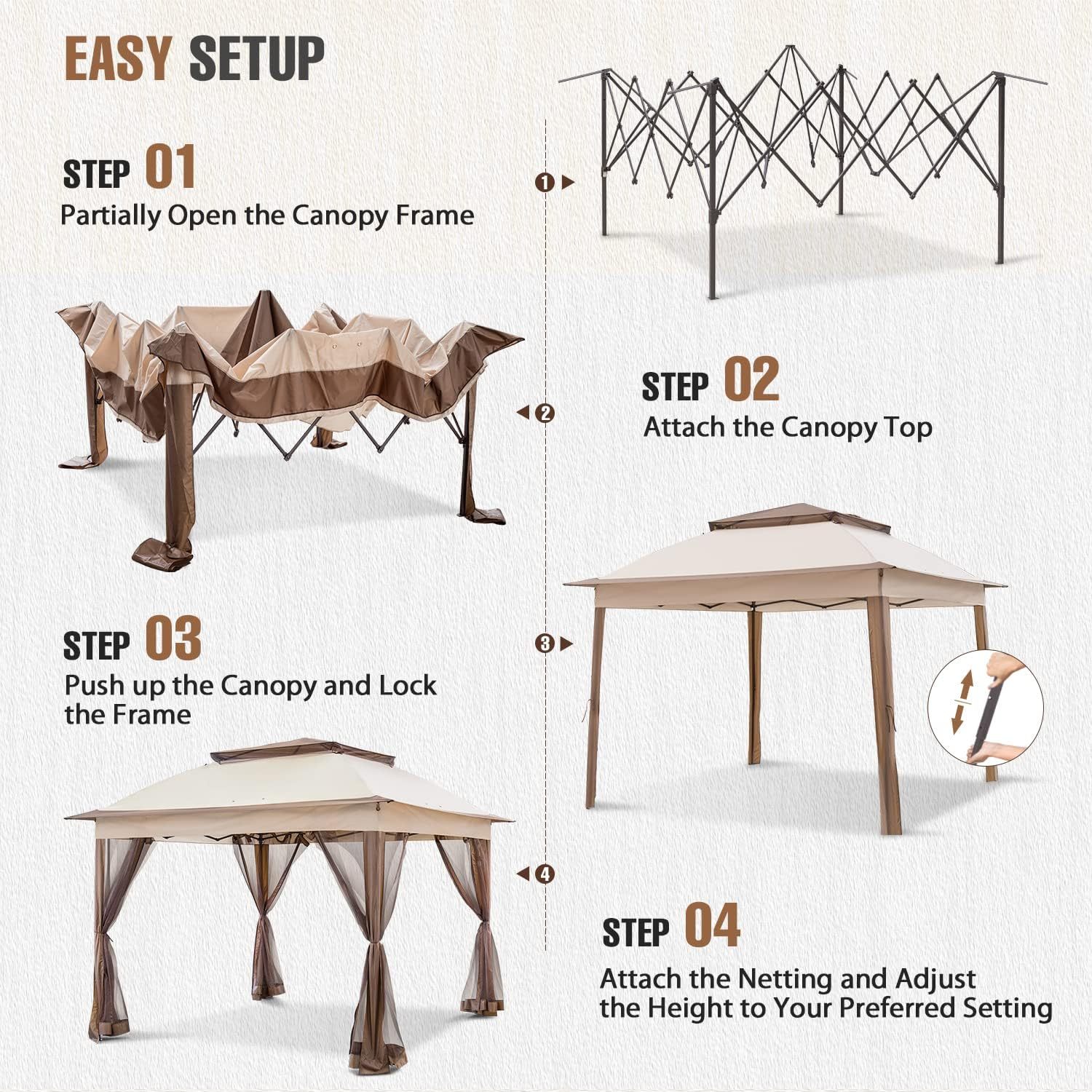 EASY SETUP

STEP 01
Partially Open the Canopy Frame

1

2

STEP 02
Attach the Canopy Top

STEP 03
Push up the Canopy and Lock the Frame

3

4

STEP 04
Attach the Netting and Adjust the Height to Your Preferred Setting