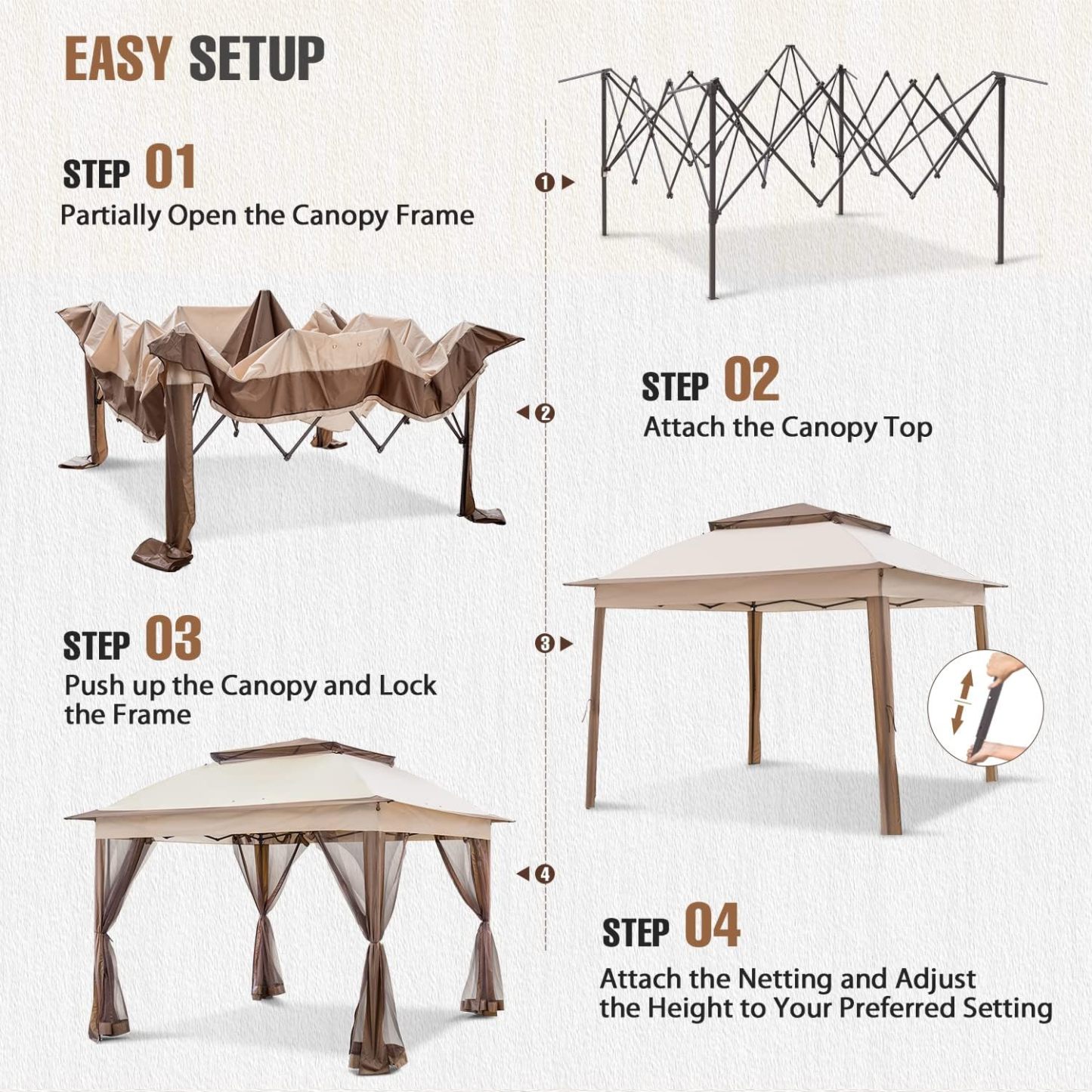 EASY SETUP

STEP 01
Partially Open the Canopy Frame

1

2

STEP 02
Attach the Canopy Top

STEP 03
Push up the Canopy and Lock the Frame

3

4

STEP 04
Attach the Netting and Adjust the Height to Your Preferred Setting