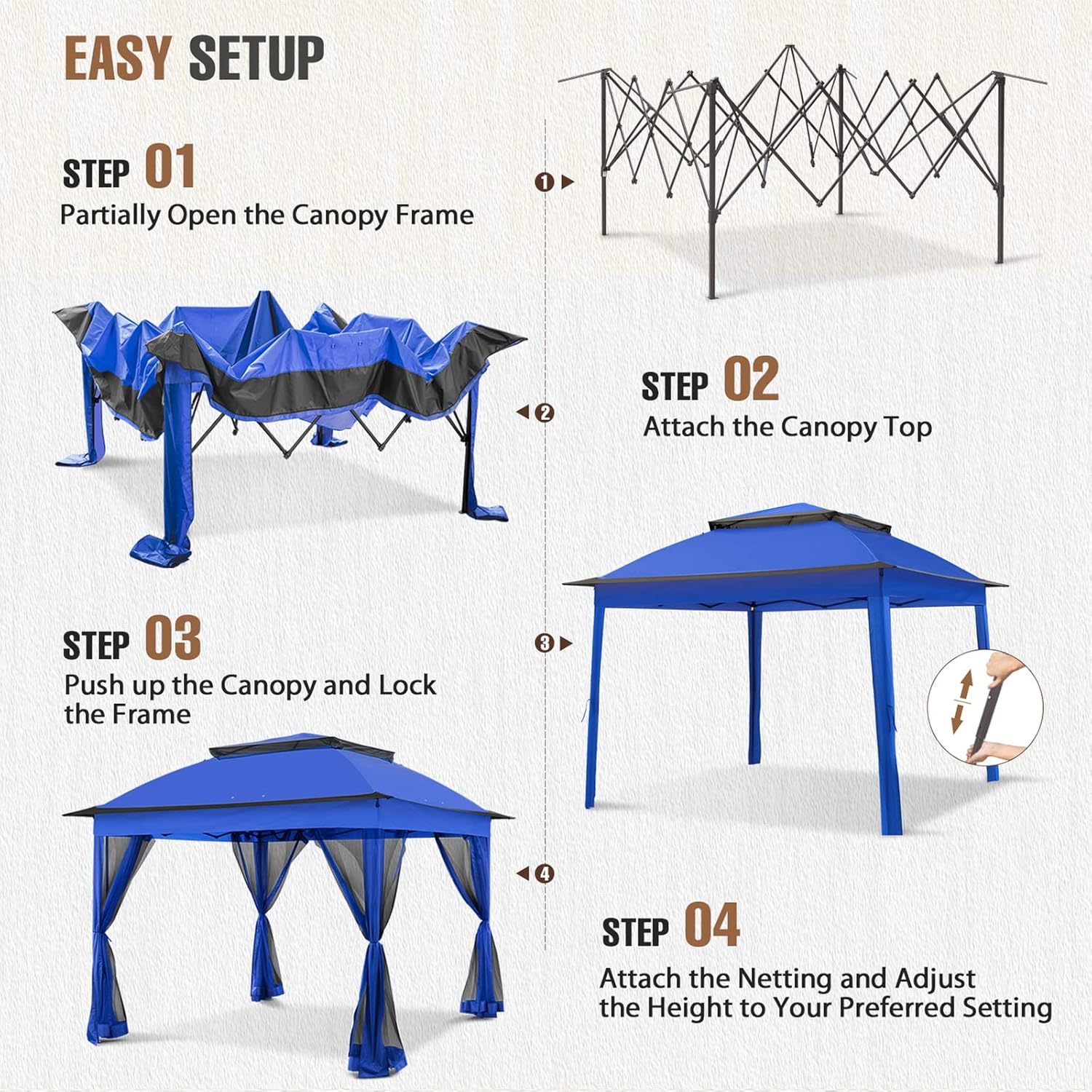 EASY SETUP

STEP 01
Partially Open the Canopy Frame

1

2

STEP 02
Attach the Canopy Top

STEP 03
Push up the Canopy and Lock the Frame

3

4

STEP 04
Attach the Netting and Adjust the Height to Your Preferred Setting