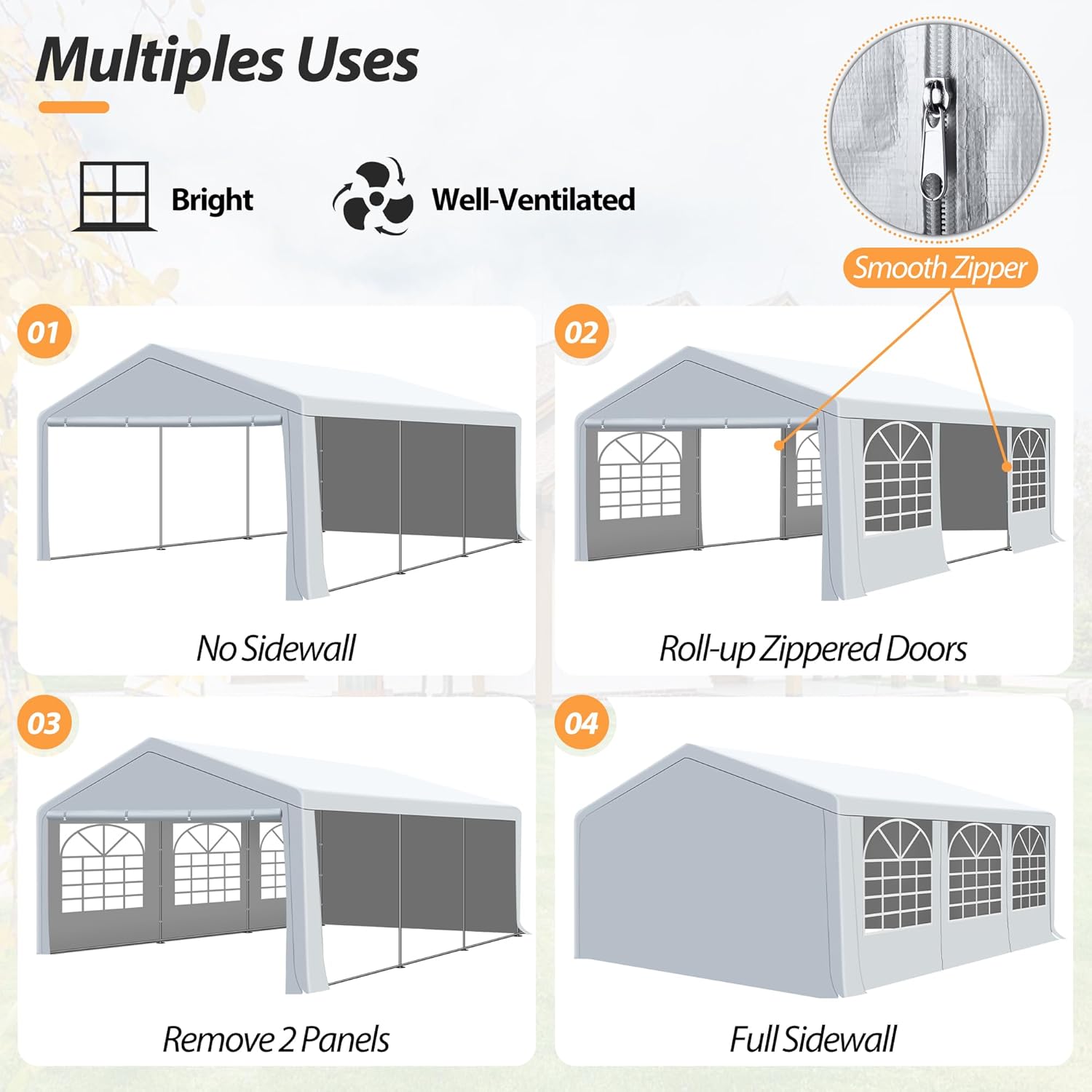 Multiples Uses

Bright

Well-Ventilated

Smooth Zipper

01

No Sidewall

02

Roll-up Zippered Doors

03

Remove 2 Panels

04

Full Sidewall