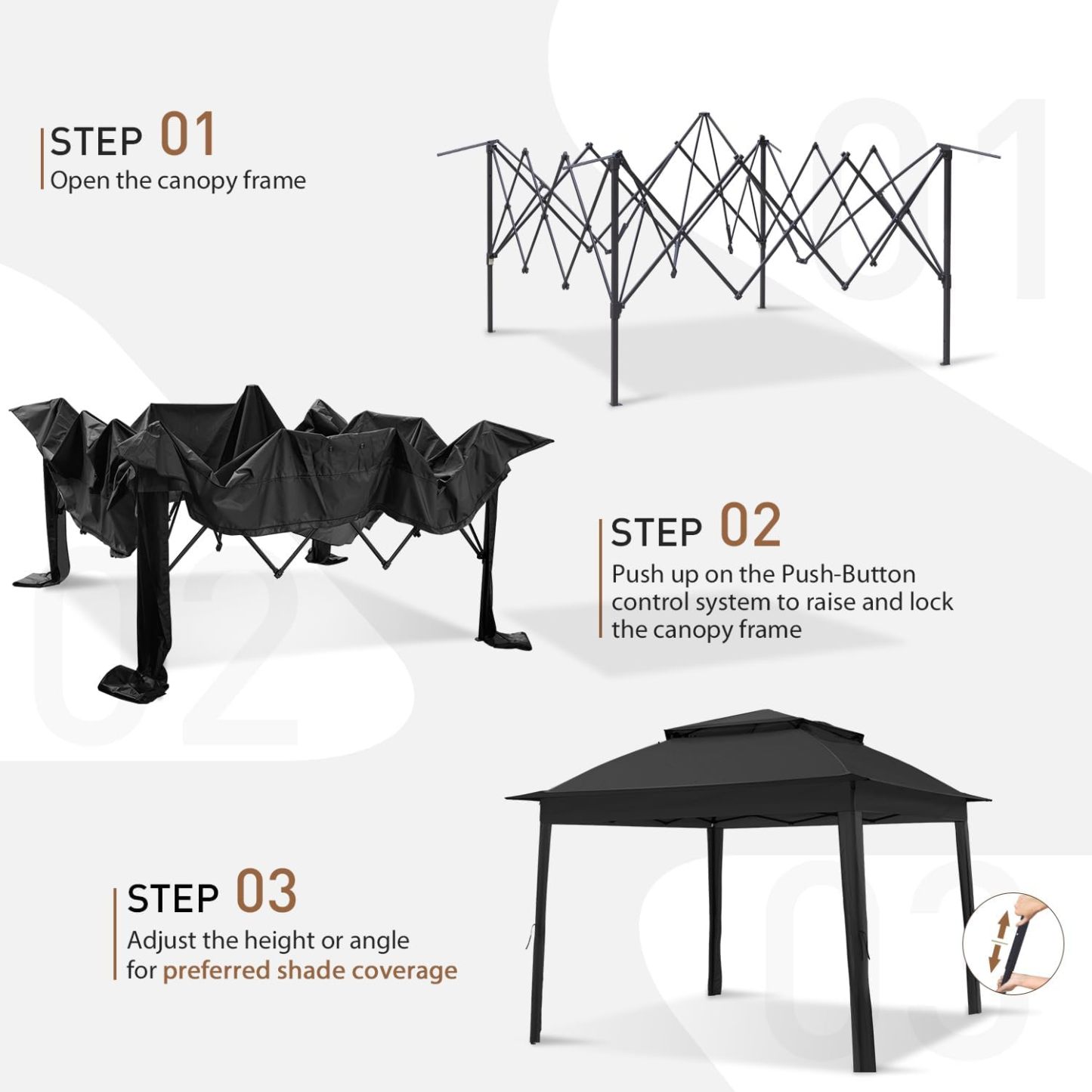 STEP 01
Open the canopy frame

01

STEP 02
Push up on the Push-Button control system to raise and lock the canopy frame

02

STEP 03
Adjust the height or angle for preferred shade coverage

03