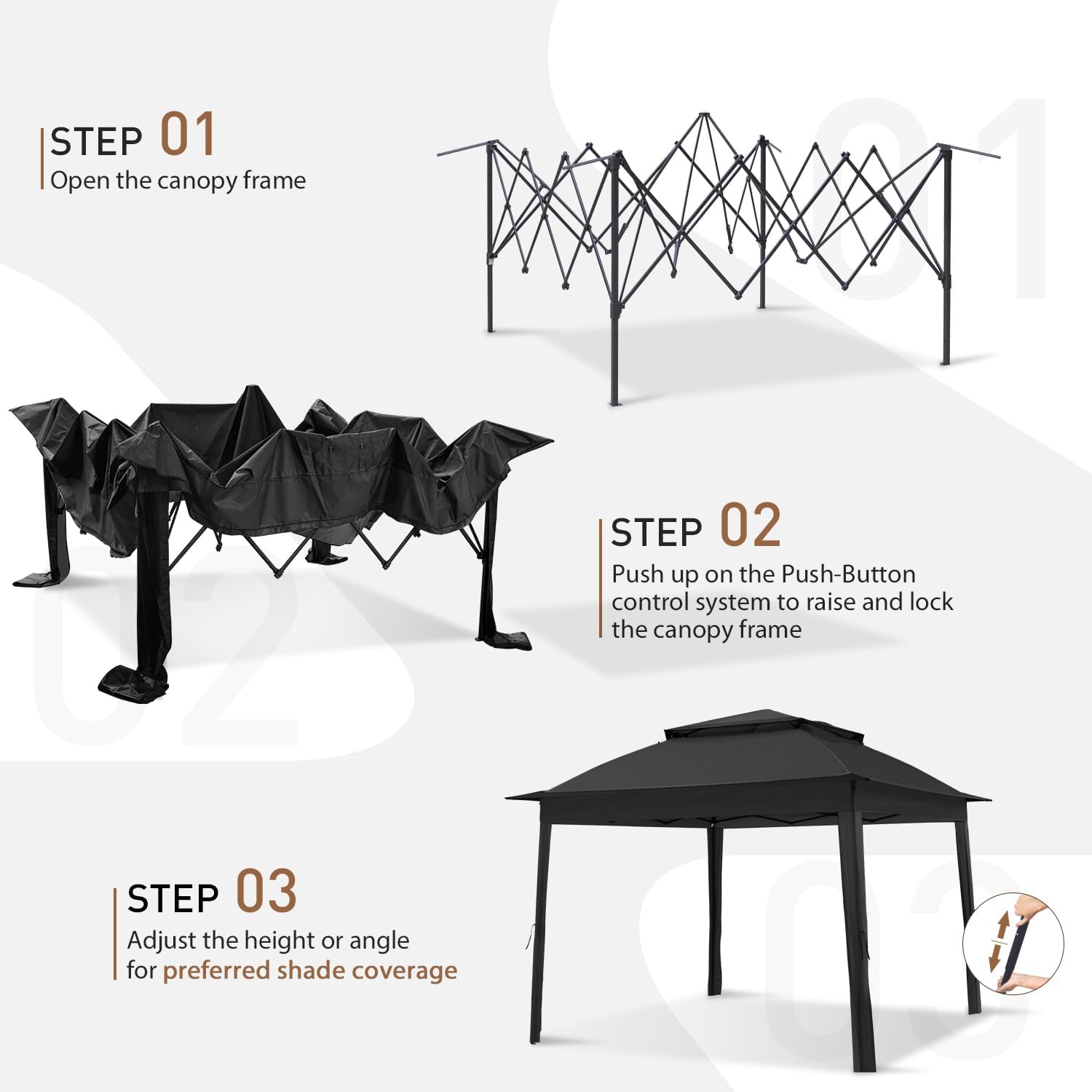 STEP 01
Open the canopy frame

01

STEP 02
Push up on the Push-Button control system to raise and lock the canopy frame

02

STEP 03
Adjust the height or angle for preferred shade coverage

03