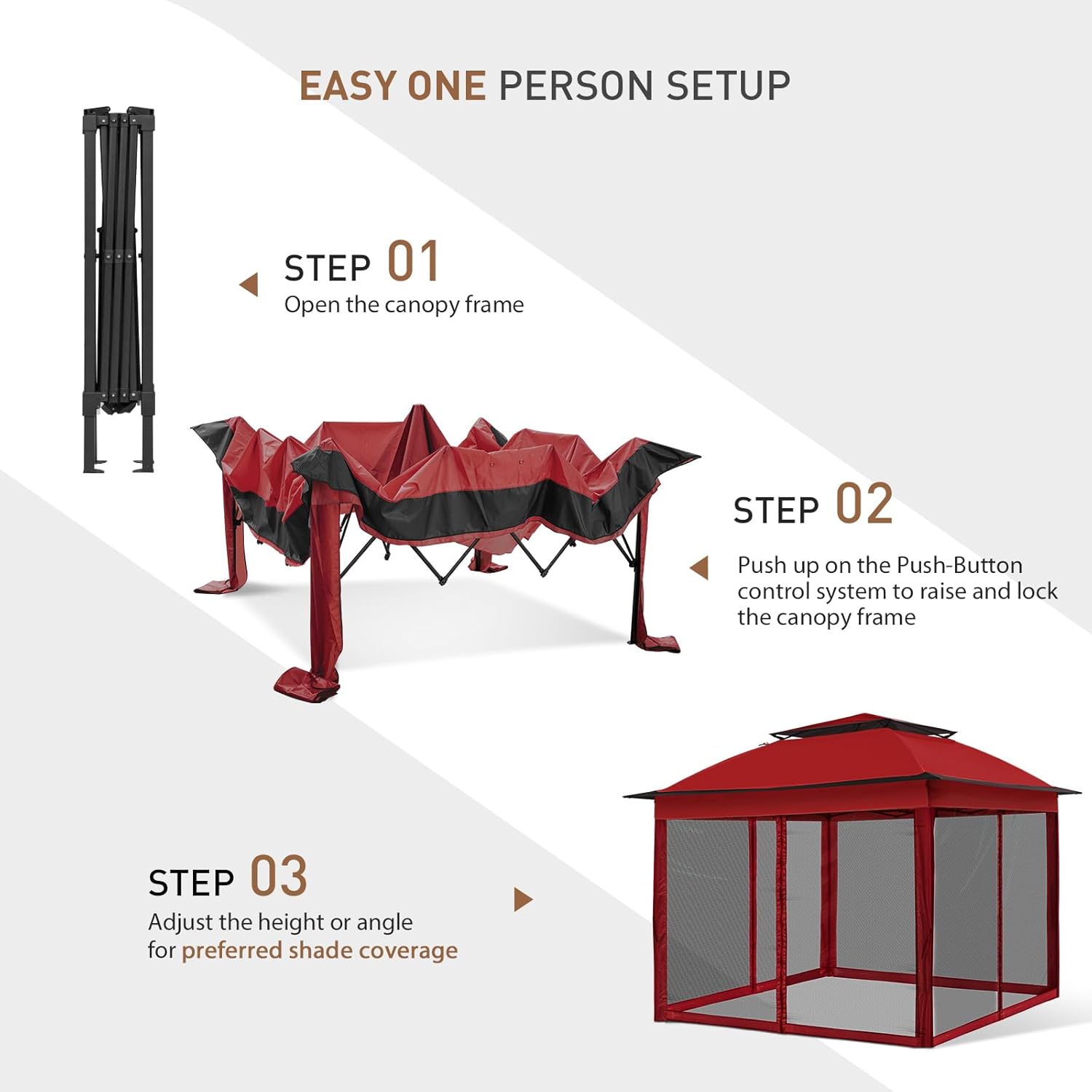 EASY ONE PERSON SETUP

STEP 01
Open the canopy frame

STEP 02
Push up on the Push-Button control system to raise and lock the canopy frame

STEP 03
Adjust the height or angle for preferred shade coverage