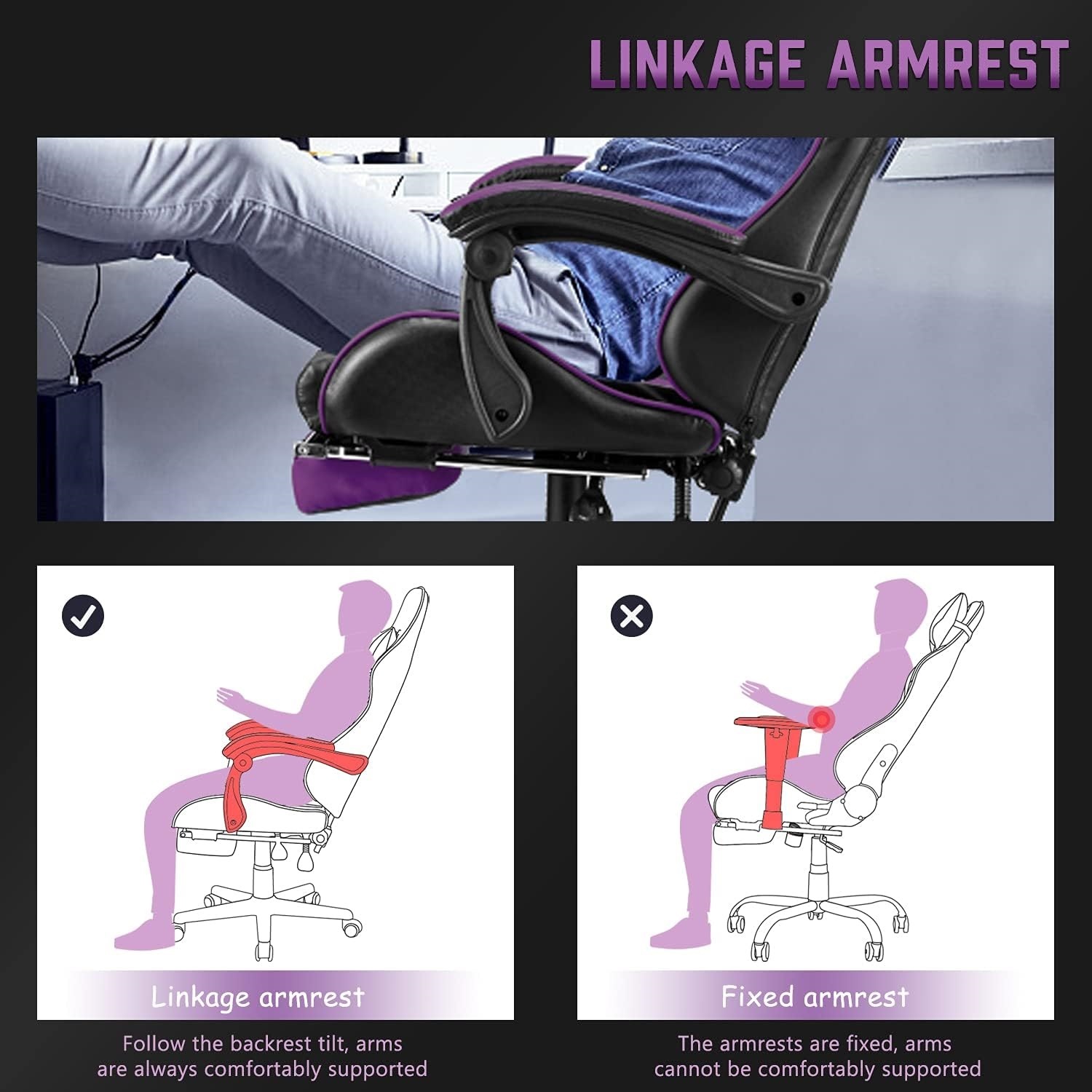 LINKAGE ARMREST

Linkage armrest

Follow the backrest tilt, arms are always comfortably supported

Fixed armrest

The armrests are fixed, arms cannot be comfortably supported