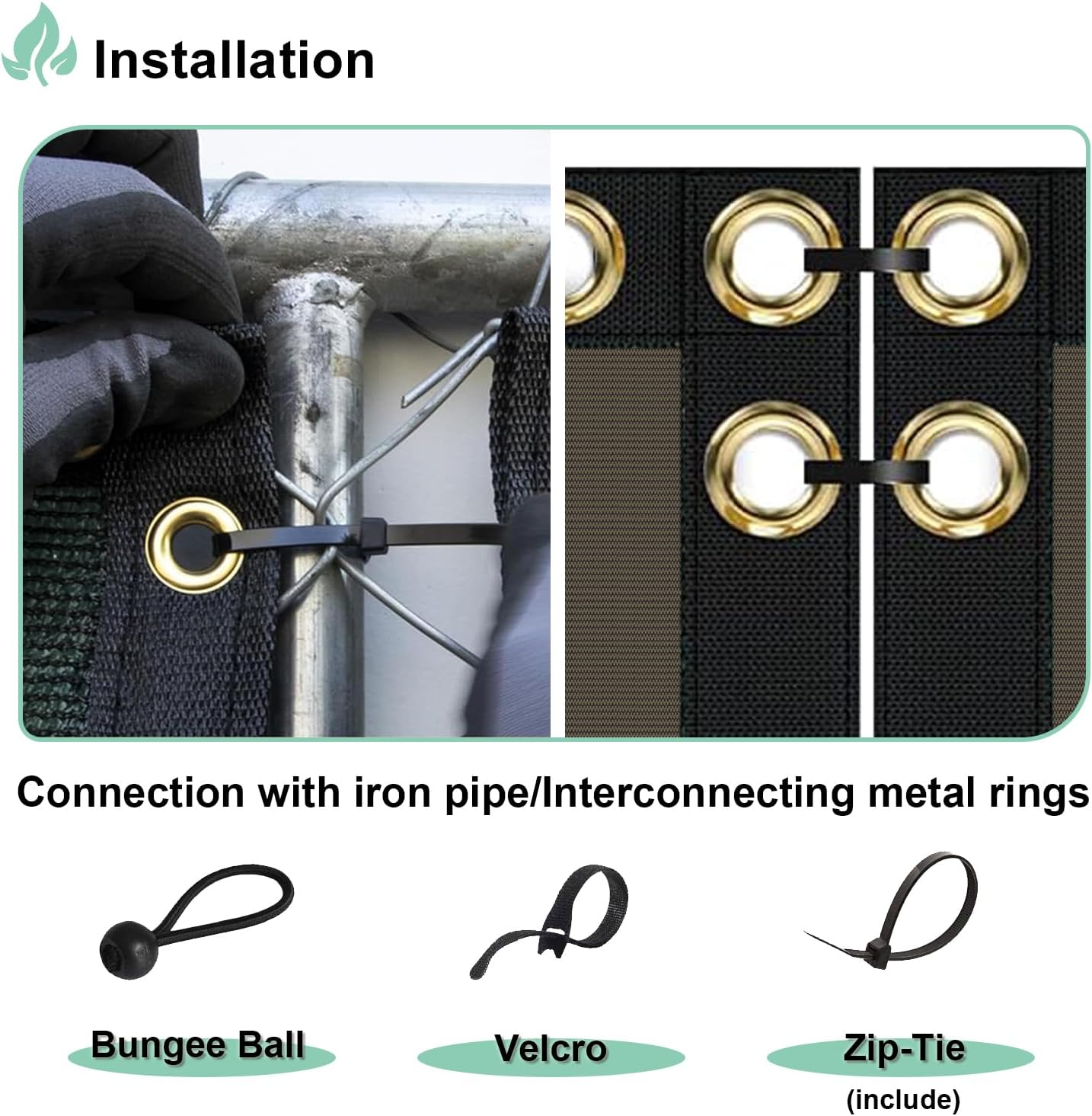 Installation

Connection with iron pipe/Interconnecting metal rings

Bungee Ball

Velcro

Zip-Tie
(include)