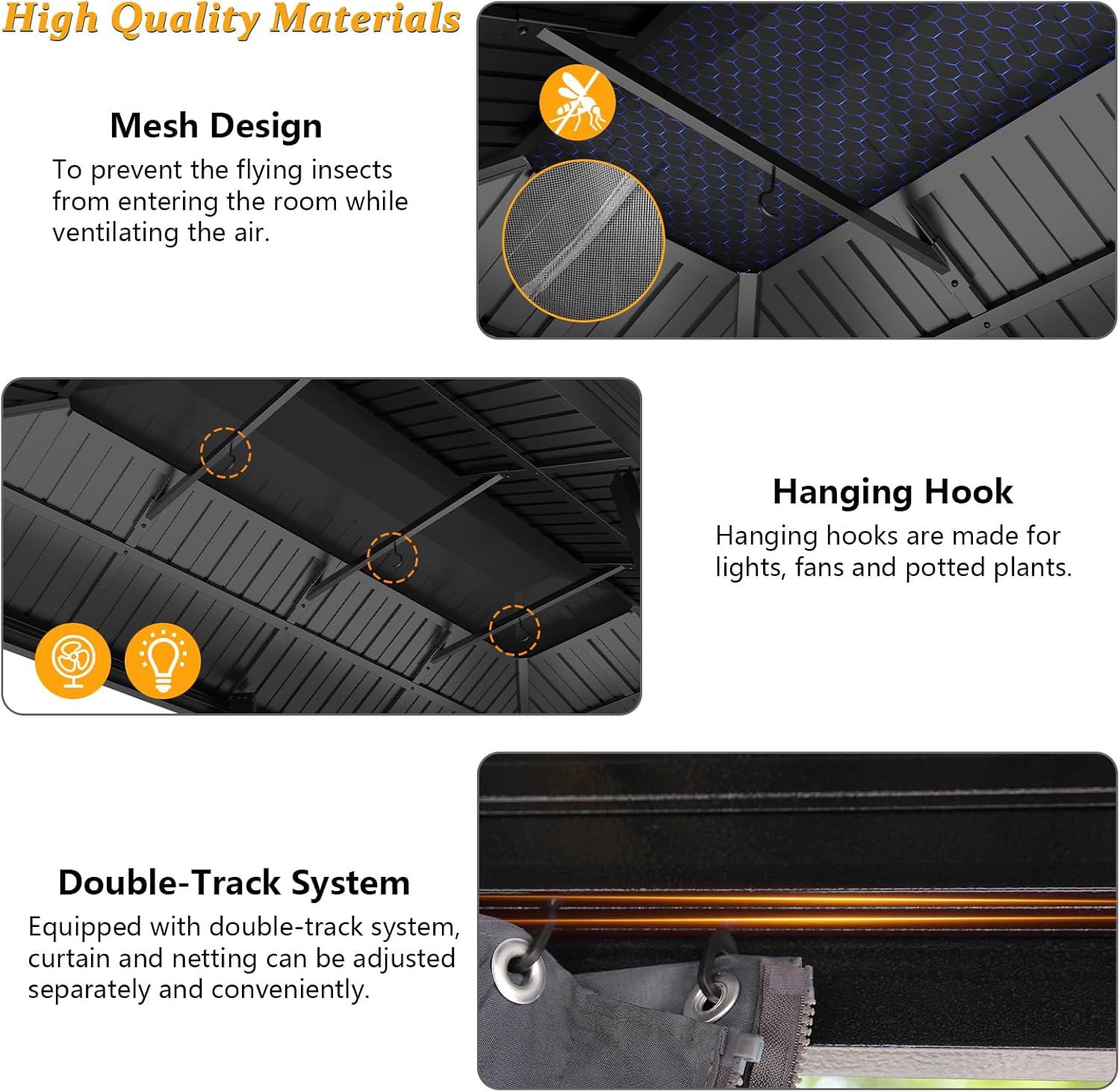 High Quality Materials

Mesh Design

To prevent the flying insects from entering the room while ventilating the air.

Hanging Hook

Hanging hooks are made for lights, fans and potted plants.

Double-Track System

Equipped with double-track system, curtain and netting can be adjusted separately and conveniently.