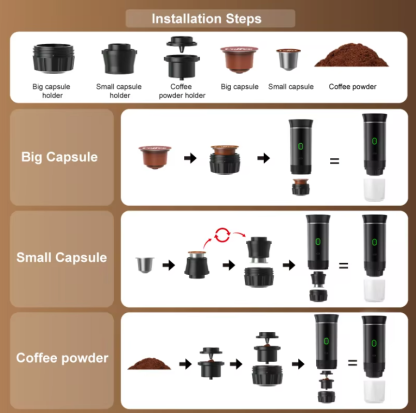 Installation Steps

Big capsule holder

Small capsule holder

Coffee powder holder

Big capsule

Small capsule

Coffee powder

Big Capsule

=

Small Capsule

=

Coffee powder

=