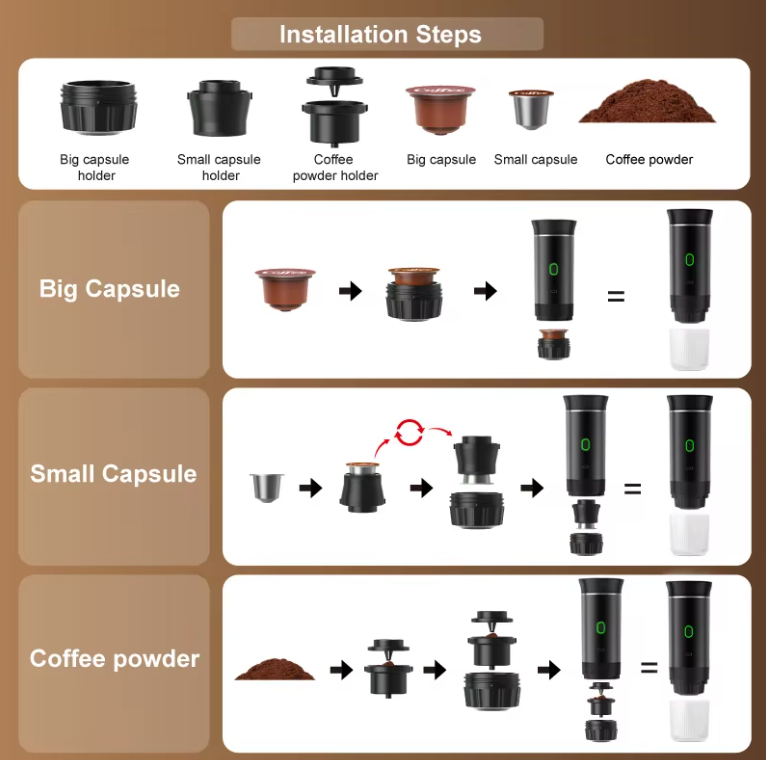 Installation Steps

Big capsule holder

Small capsule holder

Coffee powder holder

Big capsule

Small capsule

Coffee powder

Big Capsule

=

Small Capsule

=

Coffee powder

=