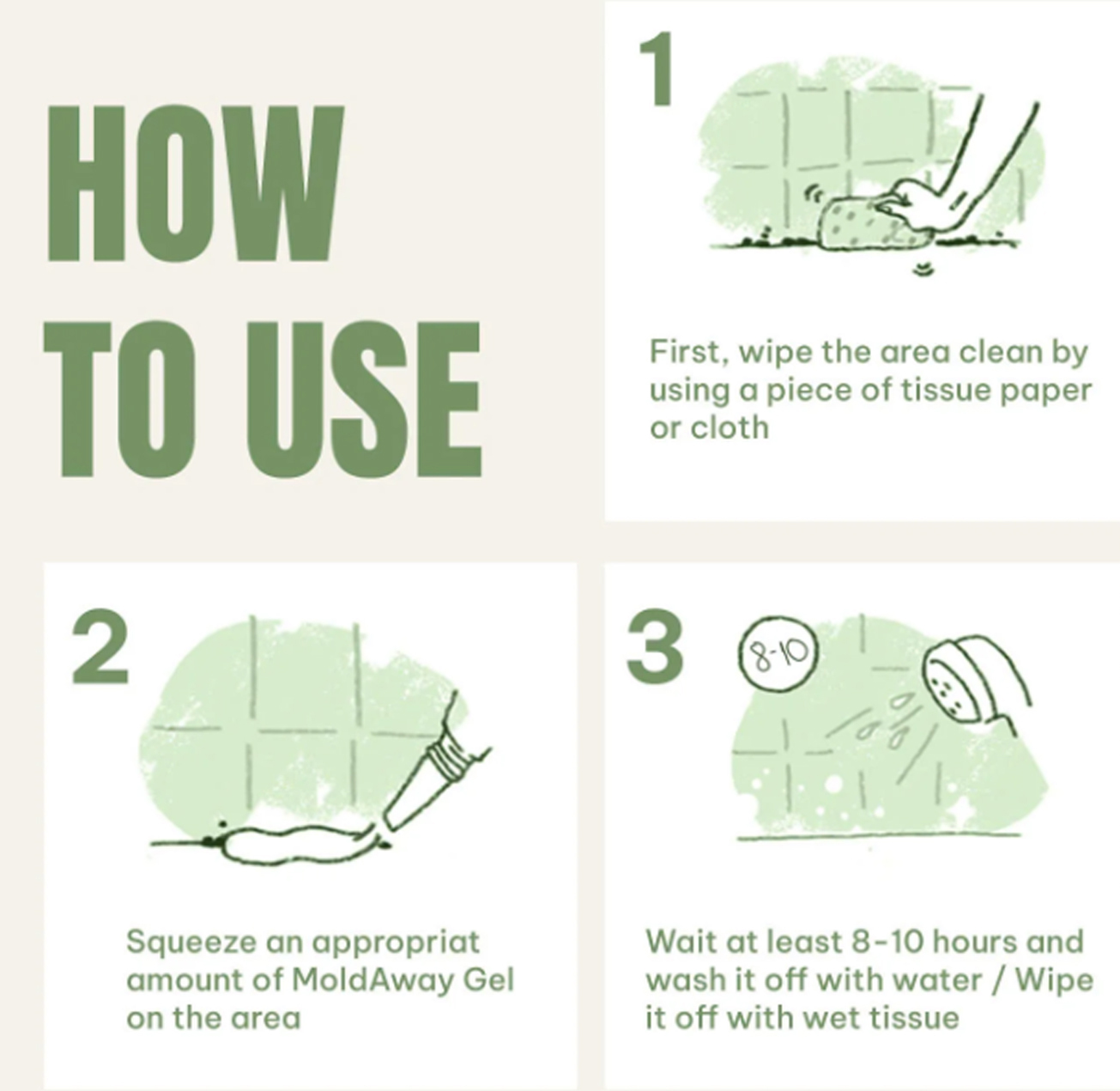 HOW TO USE

1

First, wipe the area clean by using a piece of tissue paper or cloth

2

Squeeze an appropriat amount of MoldAway Gel on the area

3

8-10

Wait at least 8-10 hours and wash it off with water / Wipe it off with wet tissue