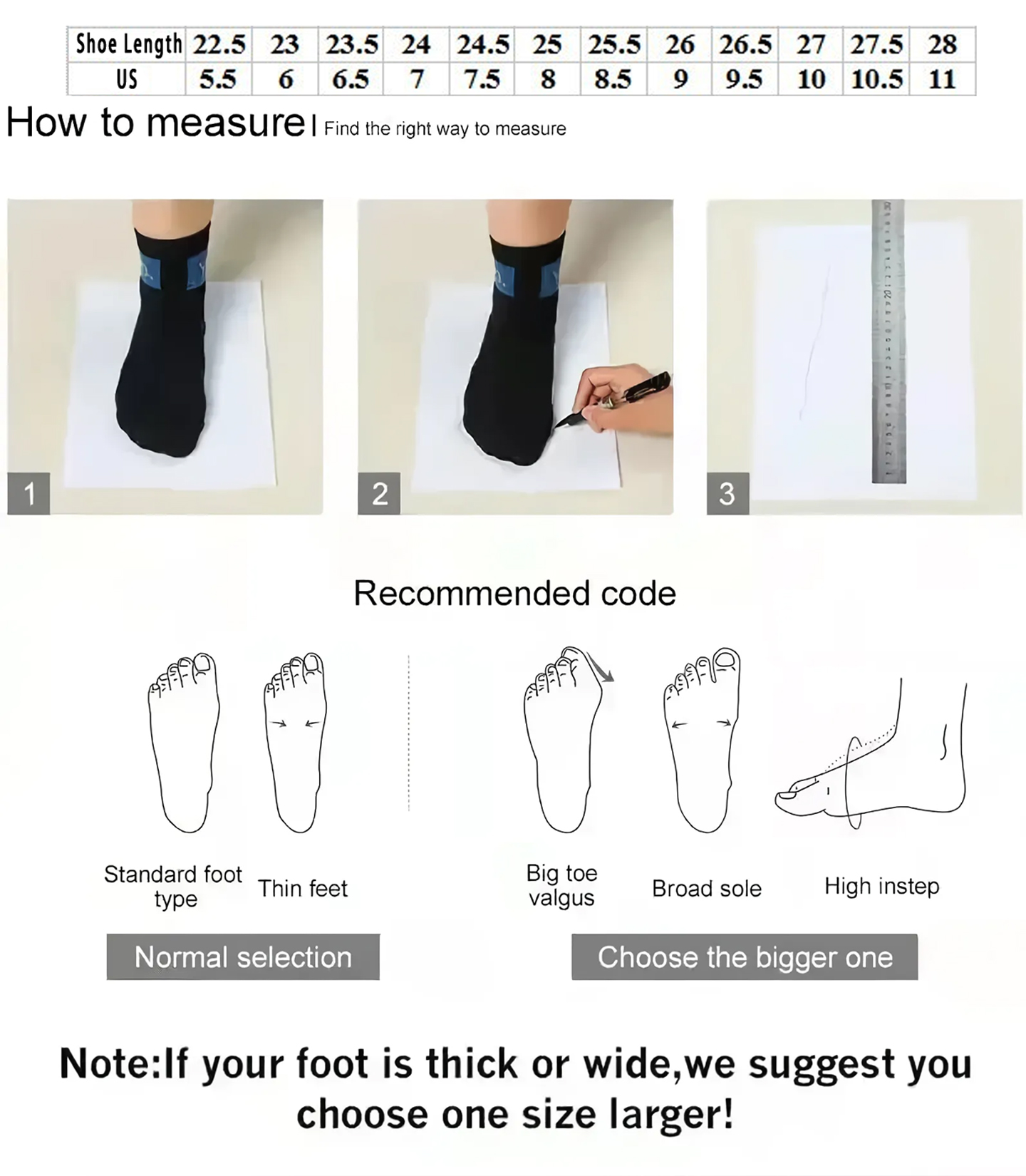 | Shoe Length | 22.5 | 23 | 23.5 | 24 | 24.5 | 25 | 25.5 | 26 | 26.5 | 27 | 27.5 | 28 |
|---|---|---|---|---|---|---|---|---|---|---|---|---|
| US | 5.5 | 6 | 6.5 | 7 | 7.5 | 8 | 8.5 | 9 | 9.5 | 10 | 10.5 | 11 |

How to measure | Find the right way to measure

1

2

3

Recommended code

Standard foot type

Thin feet

Big toe valgus

Broad sole

High instep

Normal selection

Choose the bigger one

Note:If your foot is thick or wide,we suggest you choose one size larger!