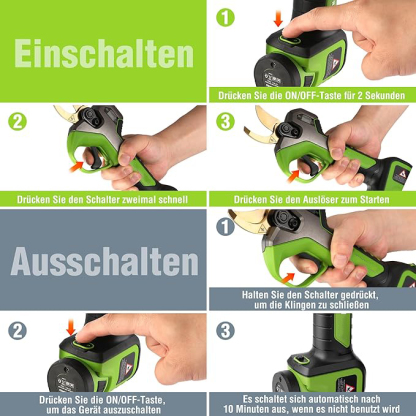 Einschalten

1

Drücken Sie die ON/OFF-Taste für 2 Sekunden

2

Drücken Sie den Schalter zweimal schnell

3

Drücken Sie den Auslöser zum Starten

Ausschalten

1

Halten Sie den Schalter gedrückt, um die Klingen zu schließen

2

Drücken Sie die ON/OFF-Taste, um das Gerät auszuschalten

3

Es schaltet sich automatisch nach 10 Minuten aus, wenn es nicht benutzt wird