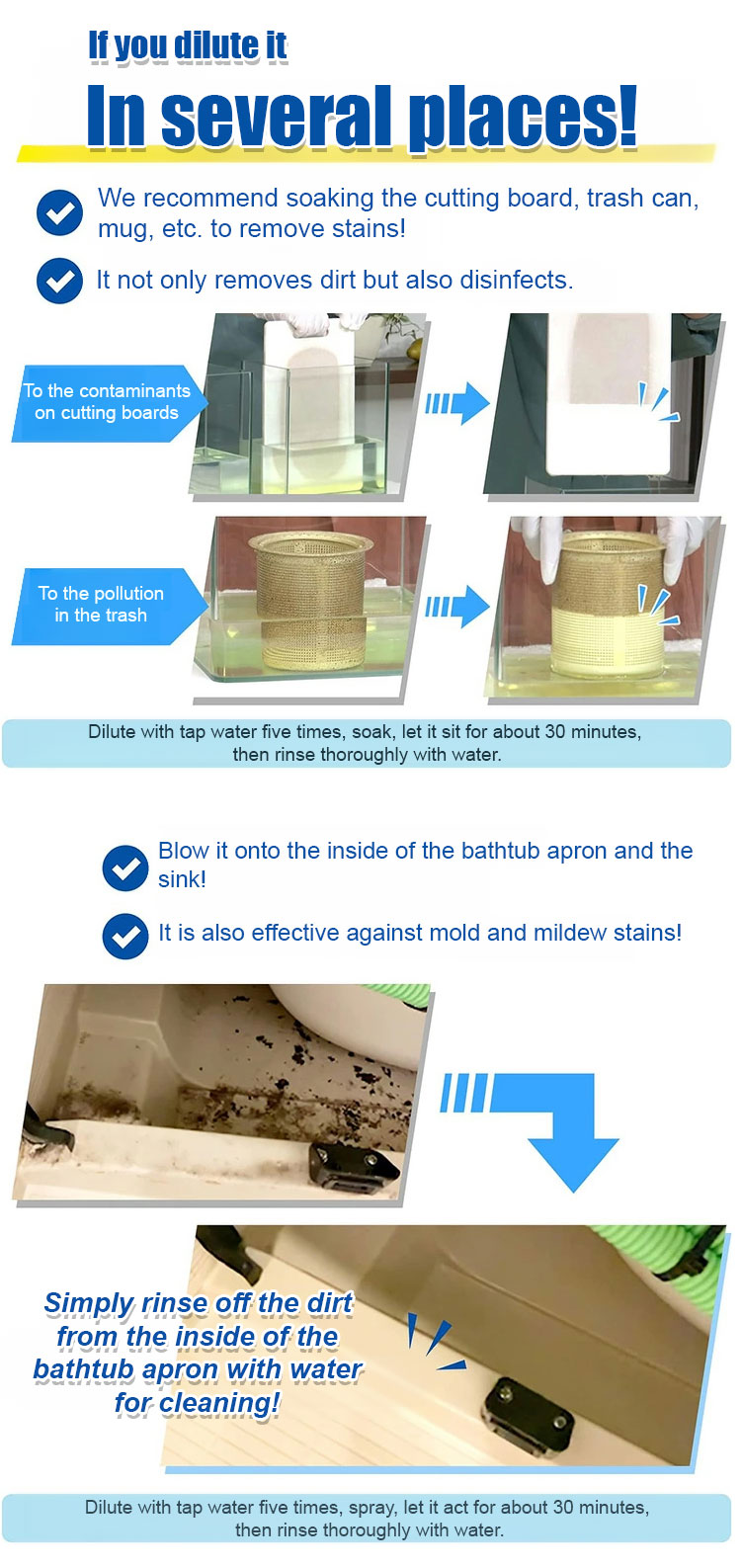 If you dilute it

In several places!

We recommend soaking the cutting board, trash can, mug, etc. to remove stains!

It not only removes dirt but also disinfects.

To the contaminants on cutting boards

To the pollution in the trash

Dilute with tap water five times, soak, let it sit for about 30 minutes, then rinse thoroughly with water.

Blow it onto the inside of the bathtub apron and the sink!

It is also effective against mold and mildew stains!

Simply rinse off the dirt from the inside of the bathtub apron with water for cleaning!

Dilute with tap water five times, spray, let it act for about 30 minutes, then rinse thoroughly with water.