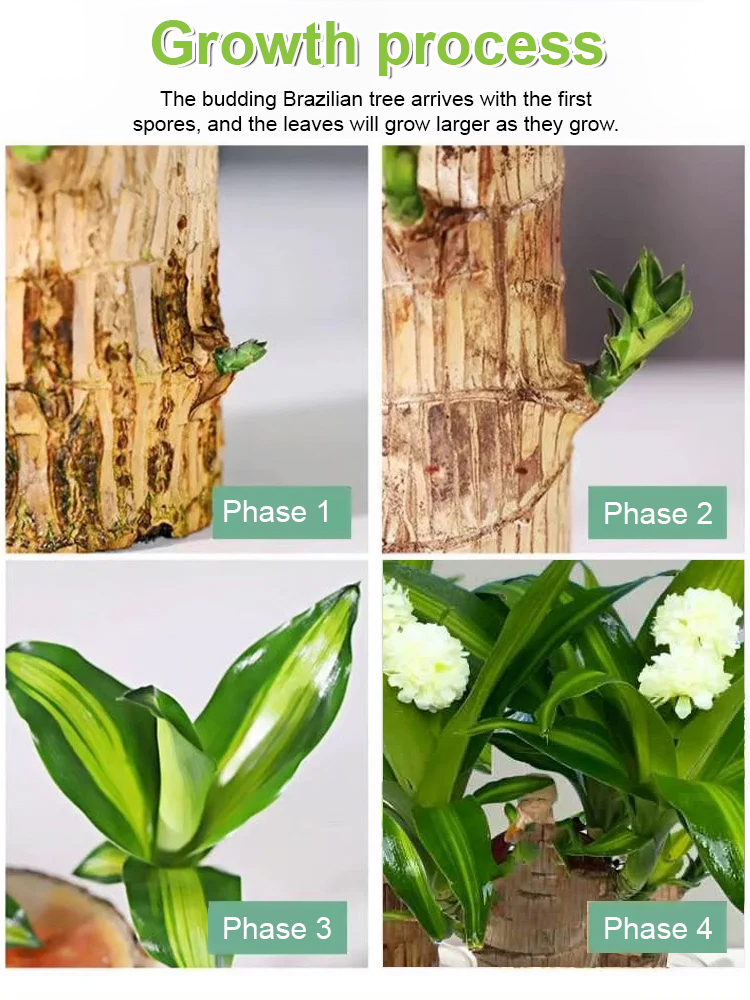 Growth process

The budding Brazilian tree arrives with the first spores, and the leaves will grow larger as they grow.

Phase 1

Phase 2

Phase 3

Phase 4